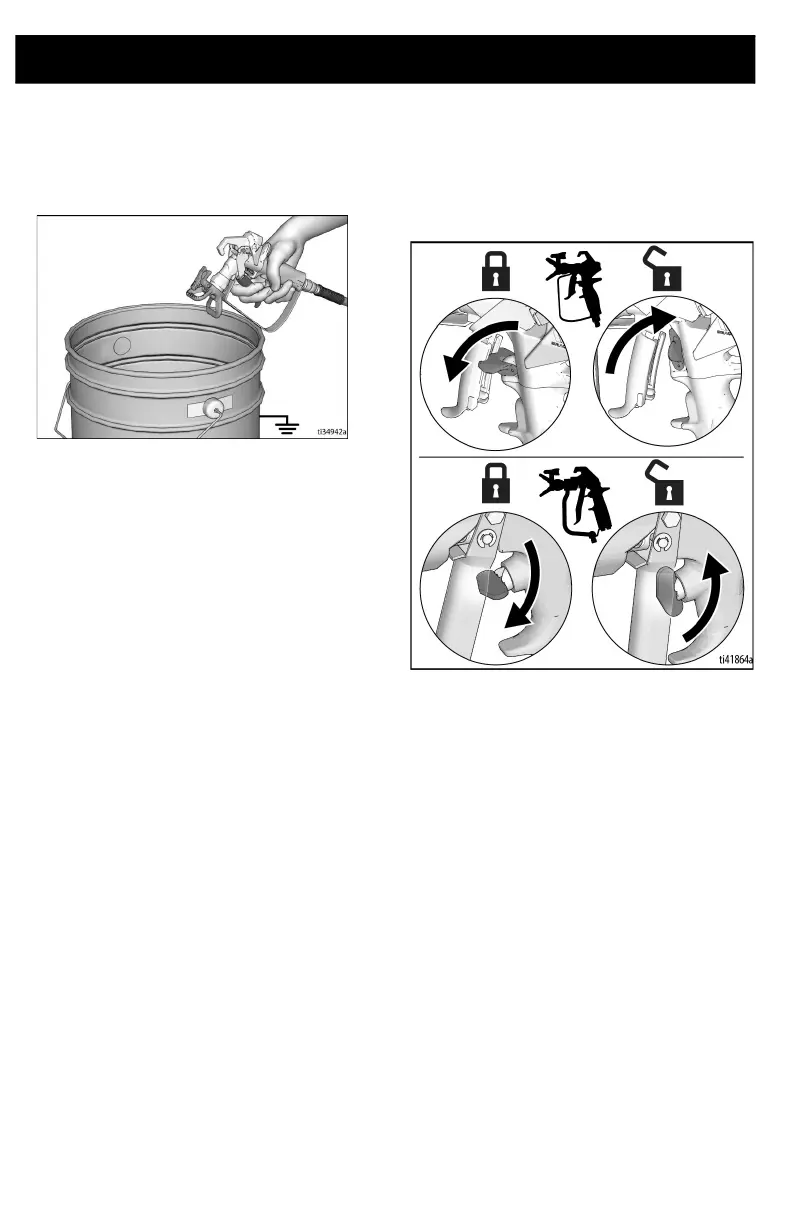 ti34942a

ti41864a