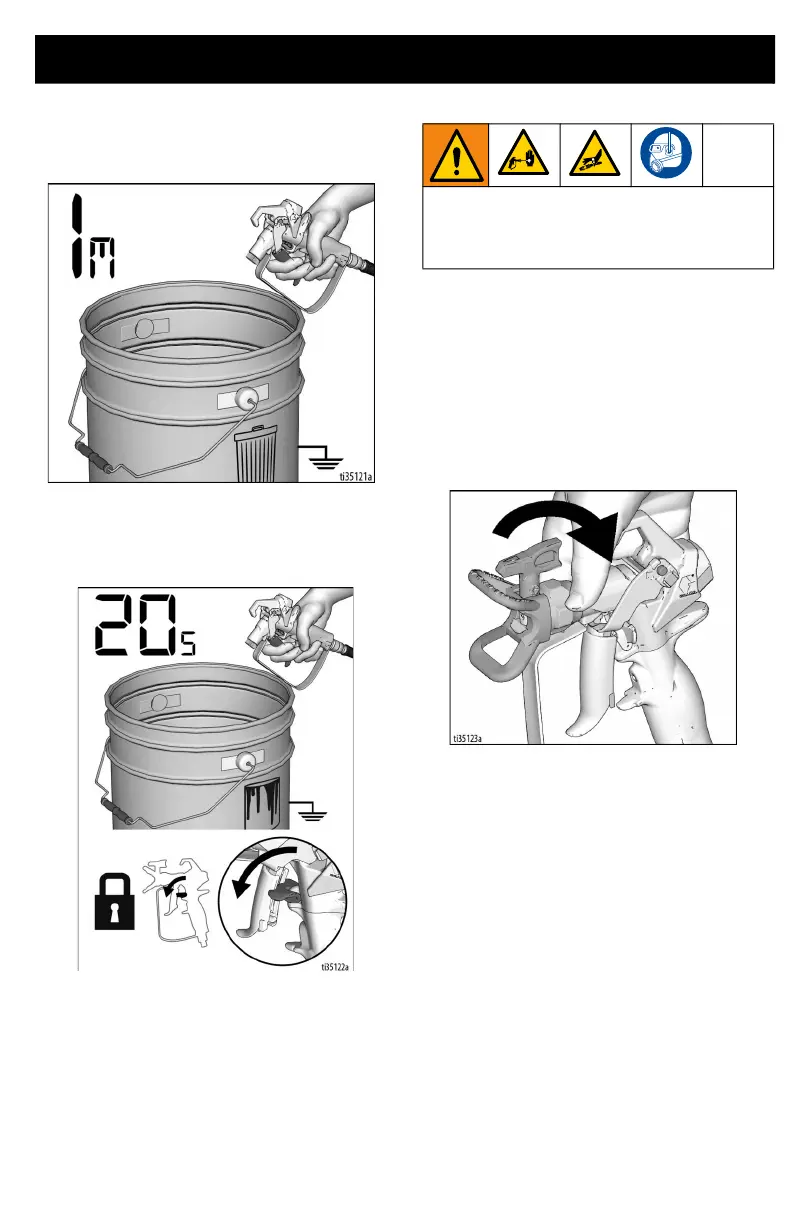 1m

ti35121a

20s

ti35122a

ti35123a