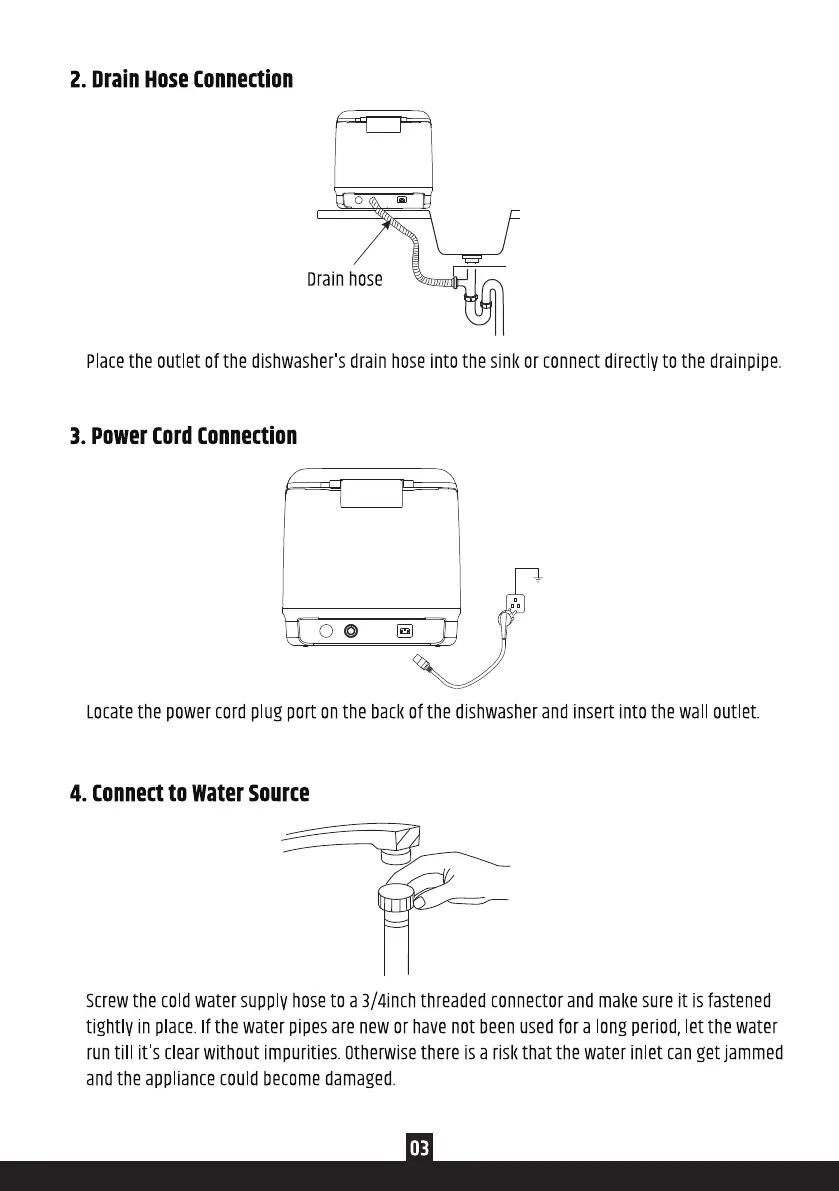 2. Drain Hose Connection

Drain hose

Place the outlet of the dishwasher's drain hose into the sink or connect directly to the drainpipe.

3. Power Cord Connection

Locate the power cord plug port on the back of the dishwasher and insert into the wall outlet.

4. Connect to Water Source

Screw the cold water supply hose to a 3/4inch threaded connector and make sure it is fastened tightly in place. If the water pipes are new or have not been used for a long period, let the water run till it's clear without impurities. Otherwise there is a risk that the water inlet can get jammed and the appliance could become damaged.

03