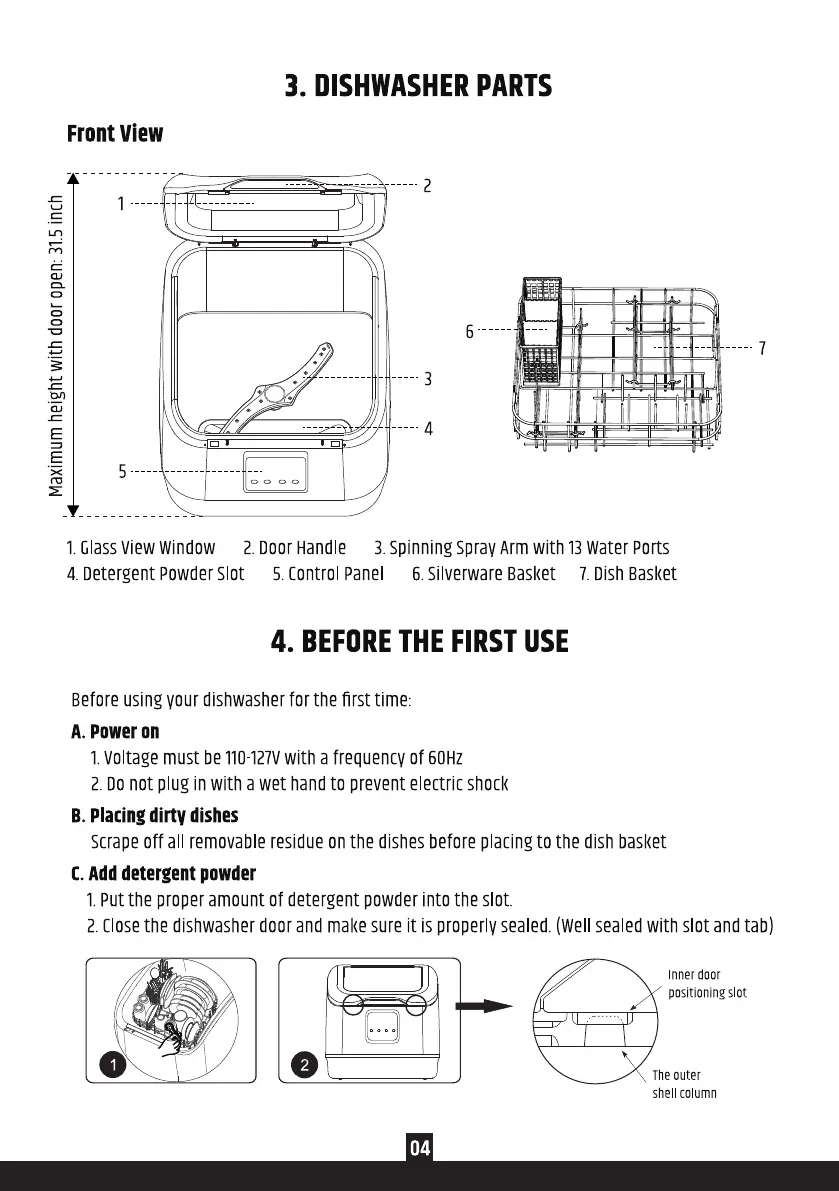 3. DISHWASHER PARTS

Front View

Maximum height with door open: 31.5 inch

1
2
3
4
5
6
7

1. Glass View Window 2. Door Handle 3. Spinning Spray Arm with 13 Water Ports
4. Detergent Powder Slot 5. Control Panel 6. Silverware Basket 7. Dish Basket

4. BEFORE THE FIRST USE

Before using your dishwasher for the first time:

A. Power on
1. Voltage must be 110-127V with a frequency of 60Hz
2. Do not plug in with a wet hand to prevent electric shock

B. Placing dirty dishes
Scrape off all removable residue on the dishes before placing to the dish basket

C. Add detergent powder
1. Put the proper amount of detergent powder into the slot.
2. Close the dishwasher door and make sure it is properly sealed. (Well sealed with slot and tab)

1
2

Inner door positioning slot

The outer shell column

04