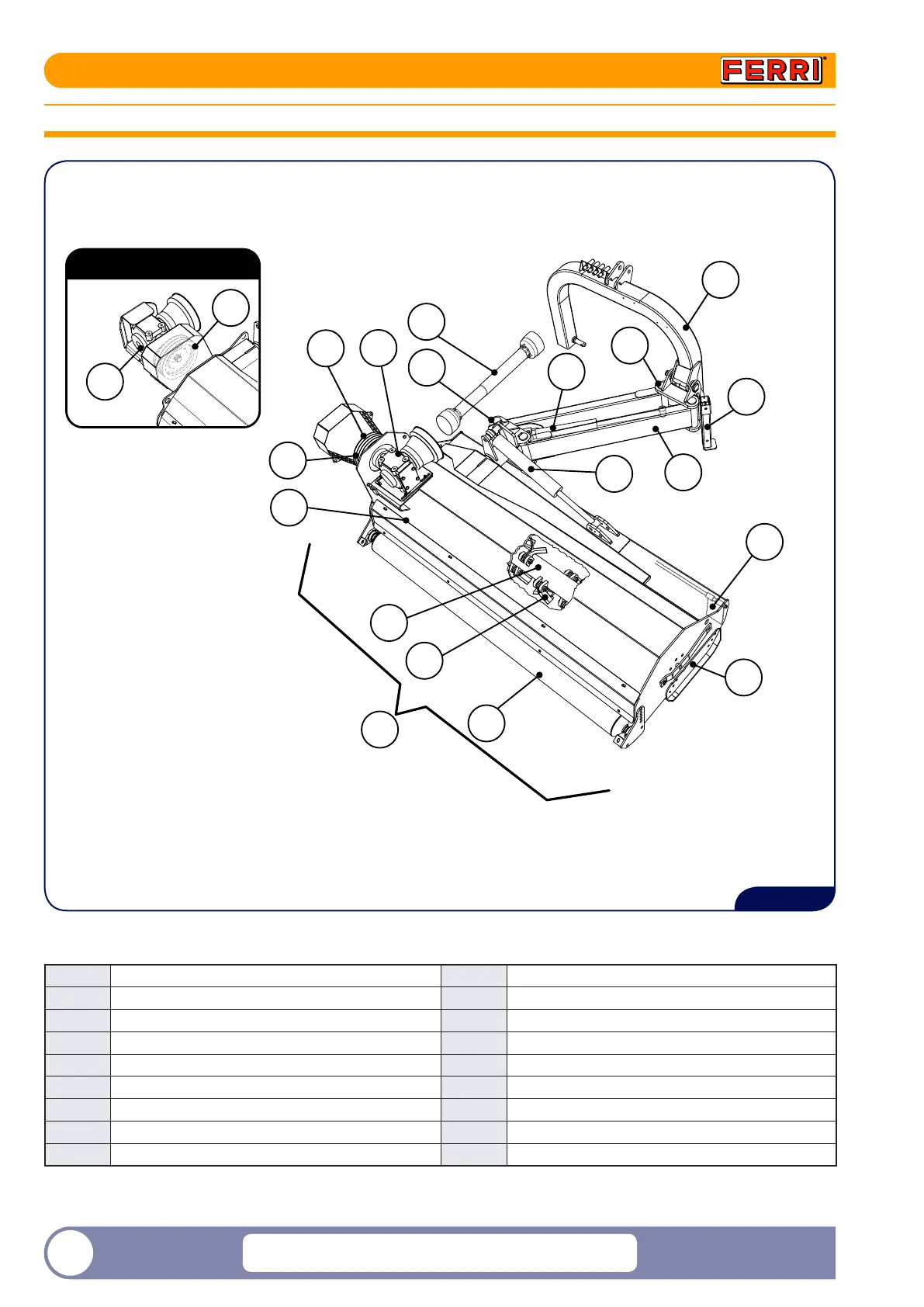 FERRI