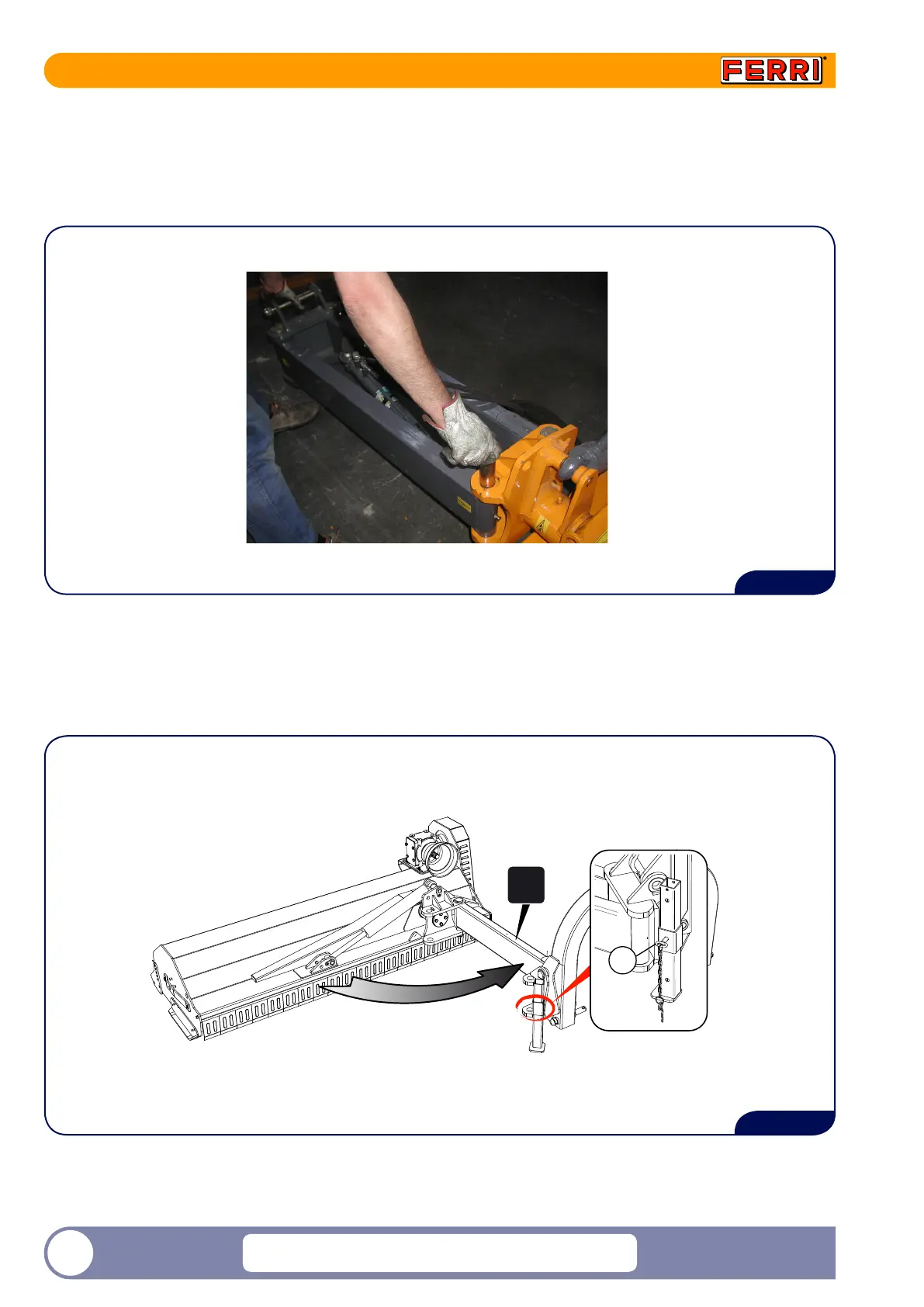 FERRI