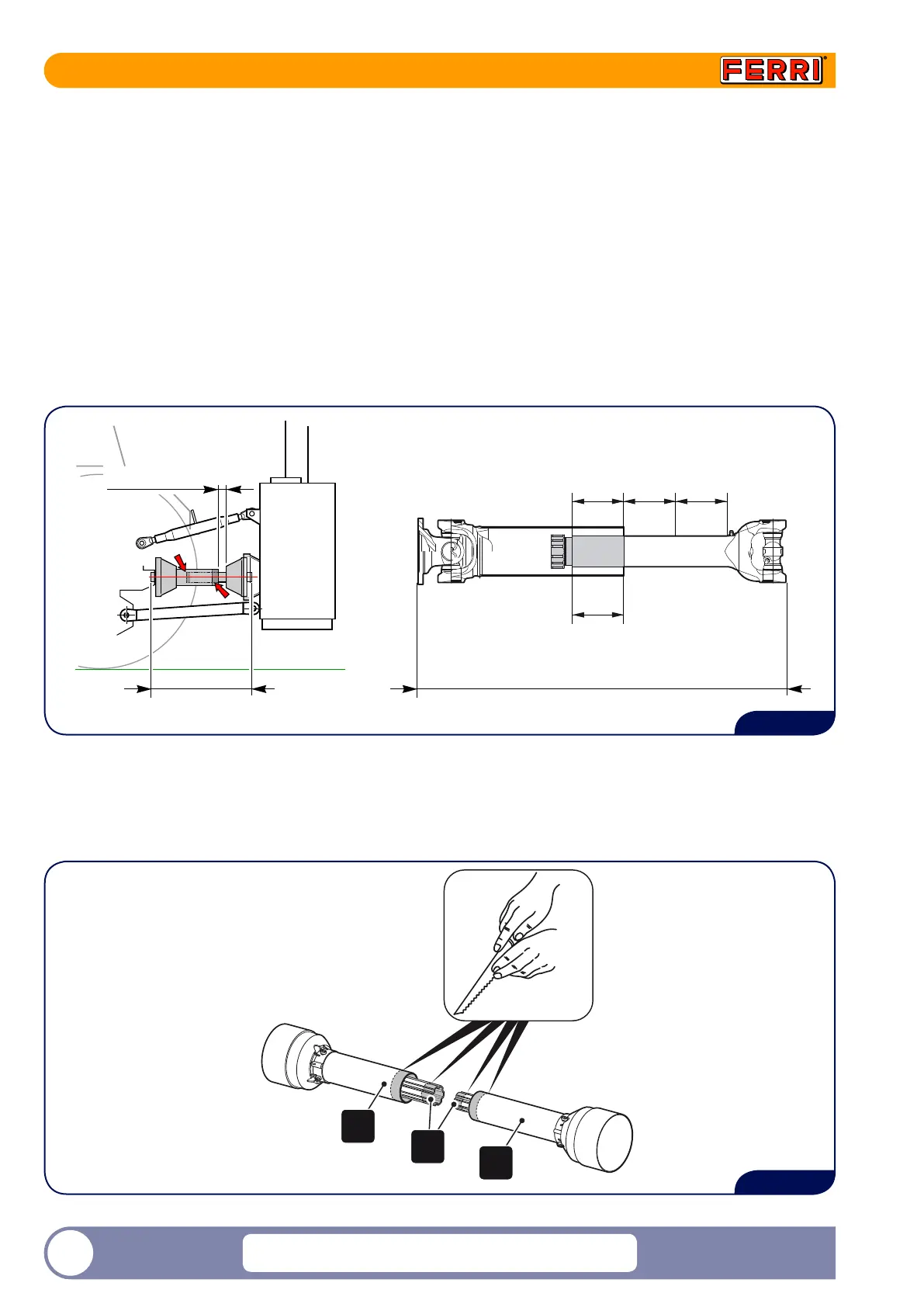 FERRI®