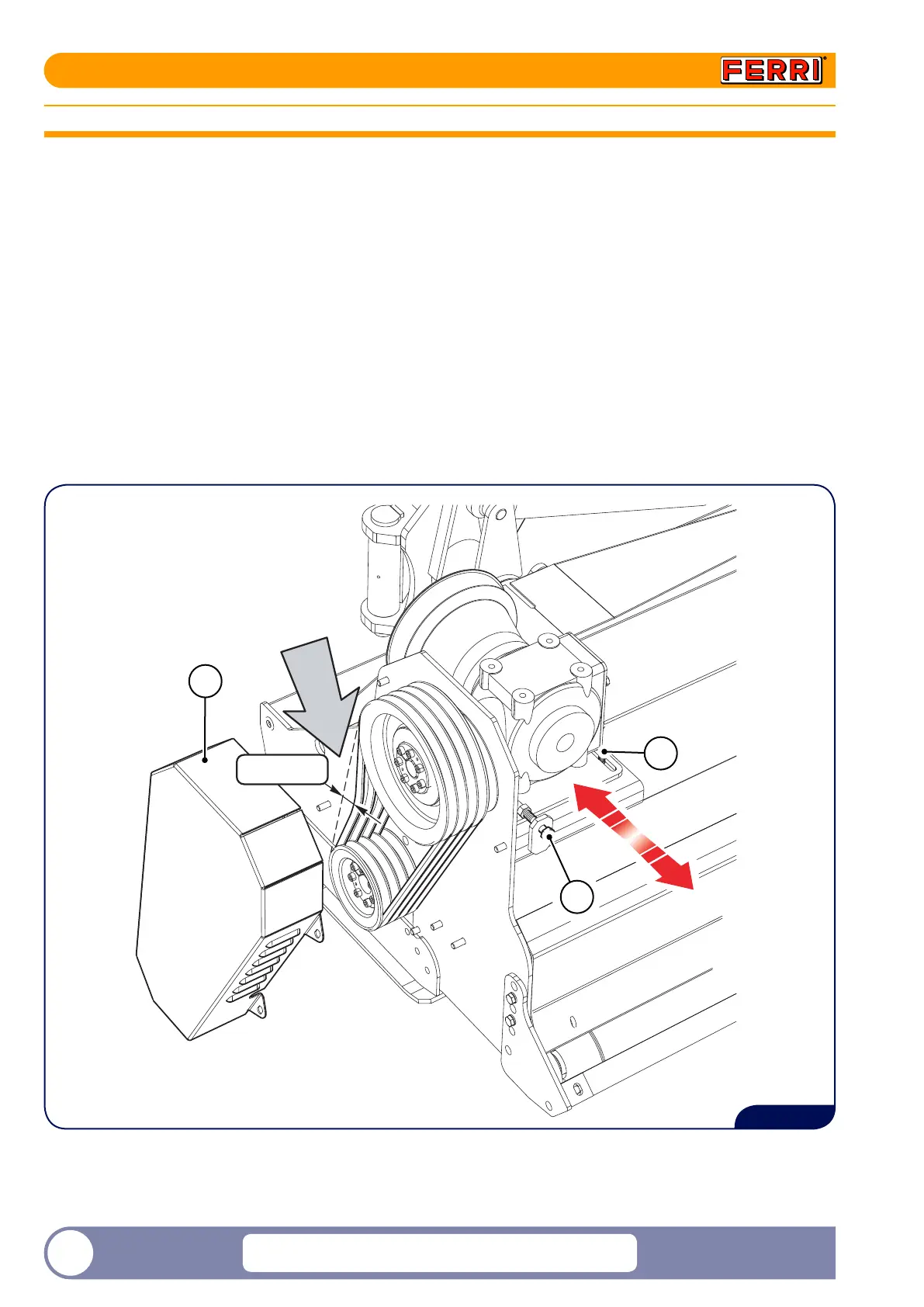 FERRI