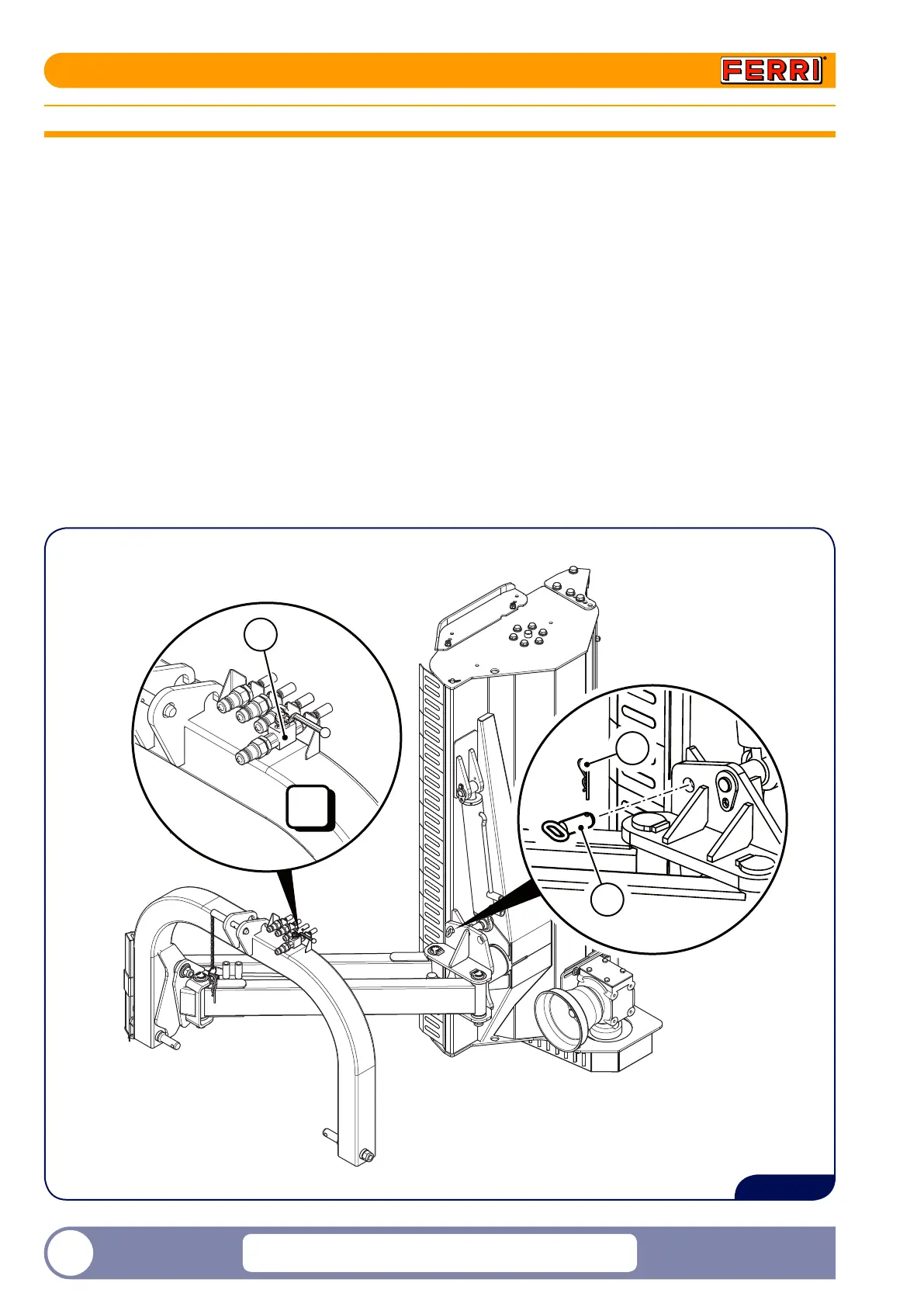 FERRI