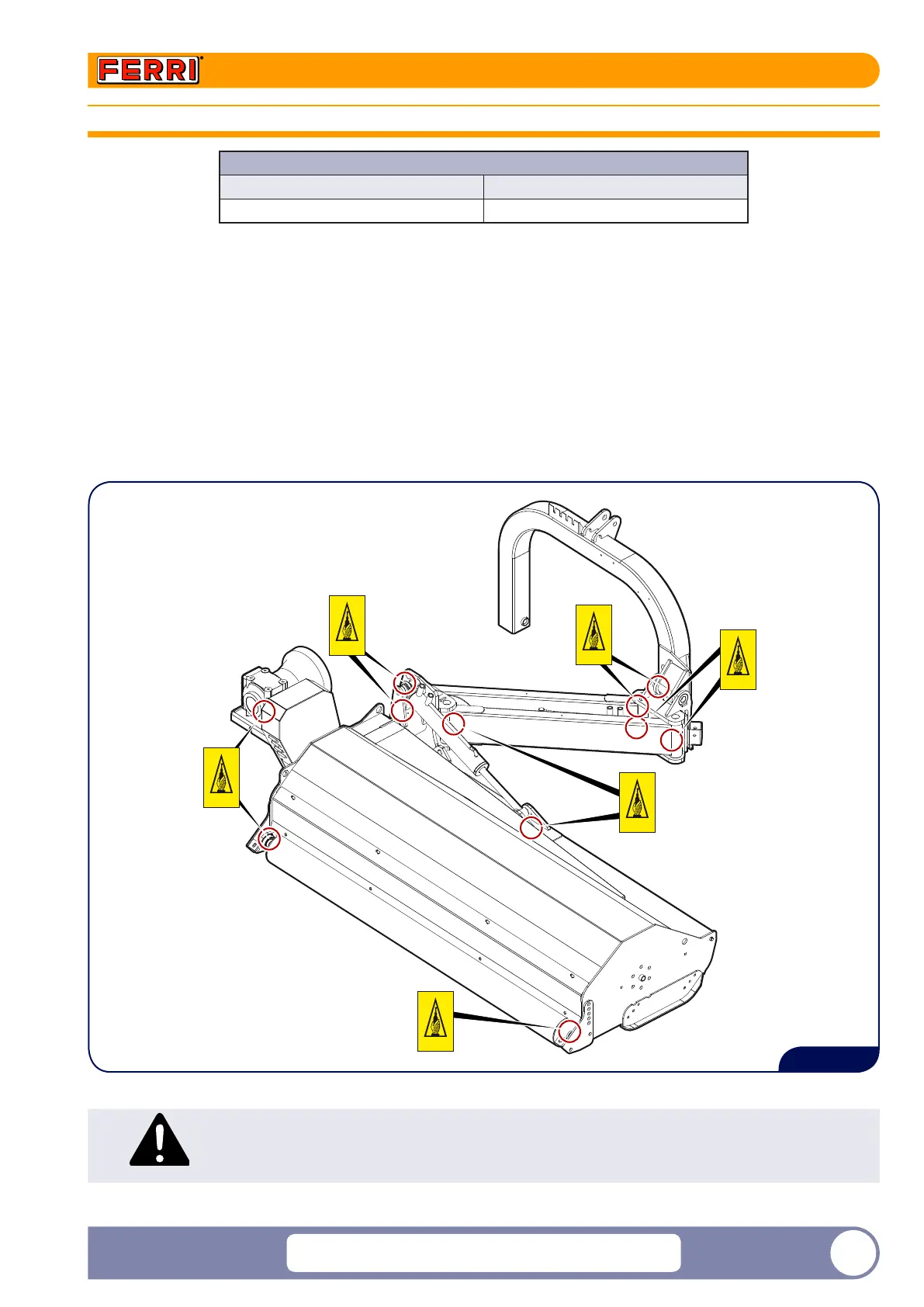 FERRI