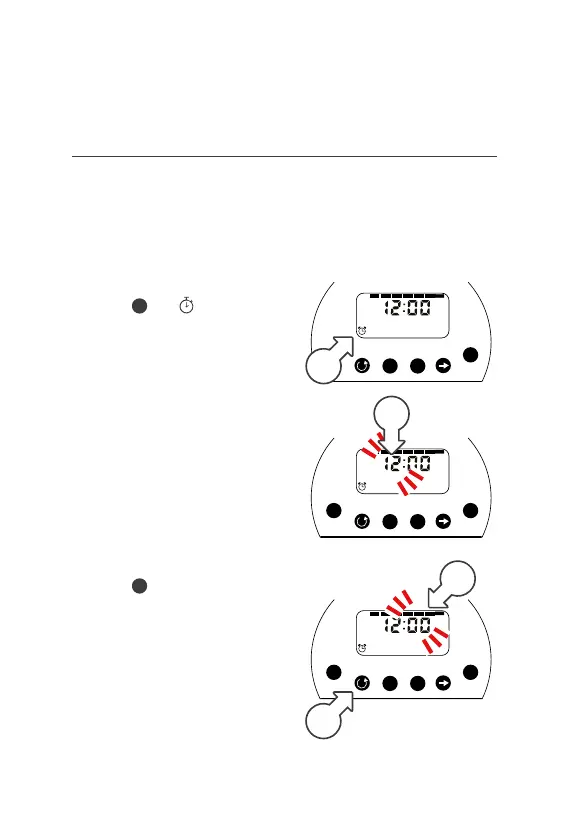 12:00

12:00

12:00