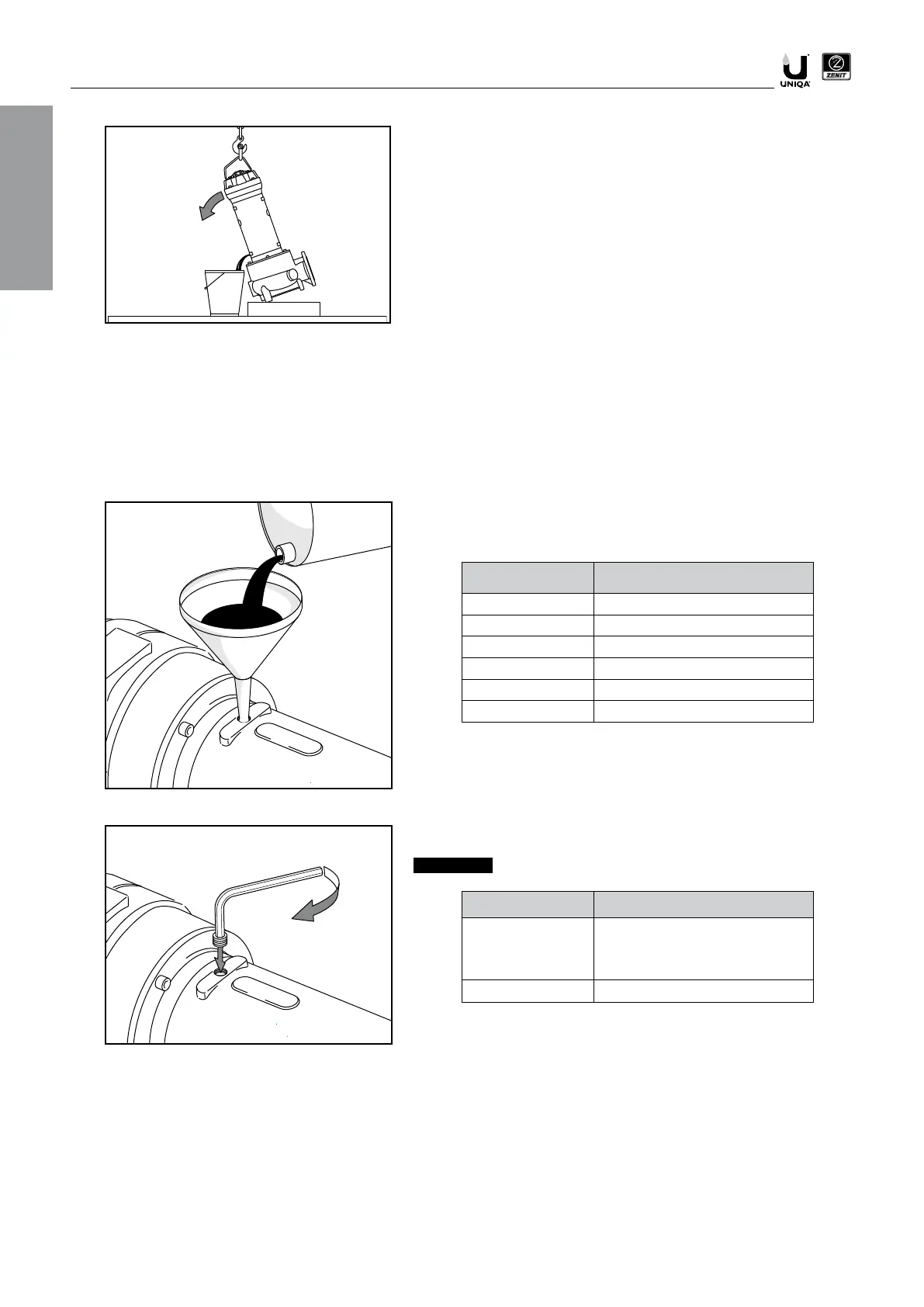 UNIQA

ZENIT