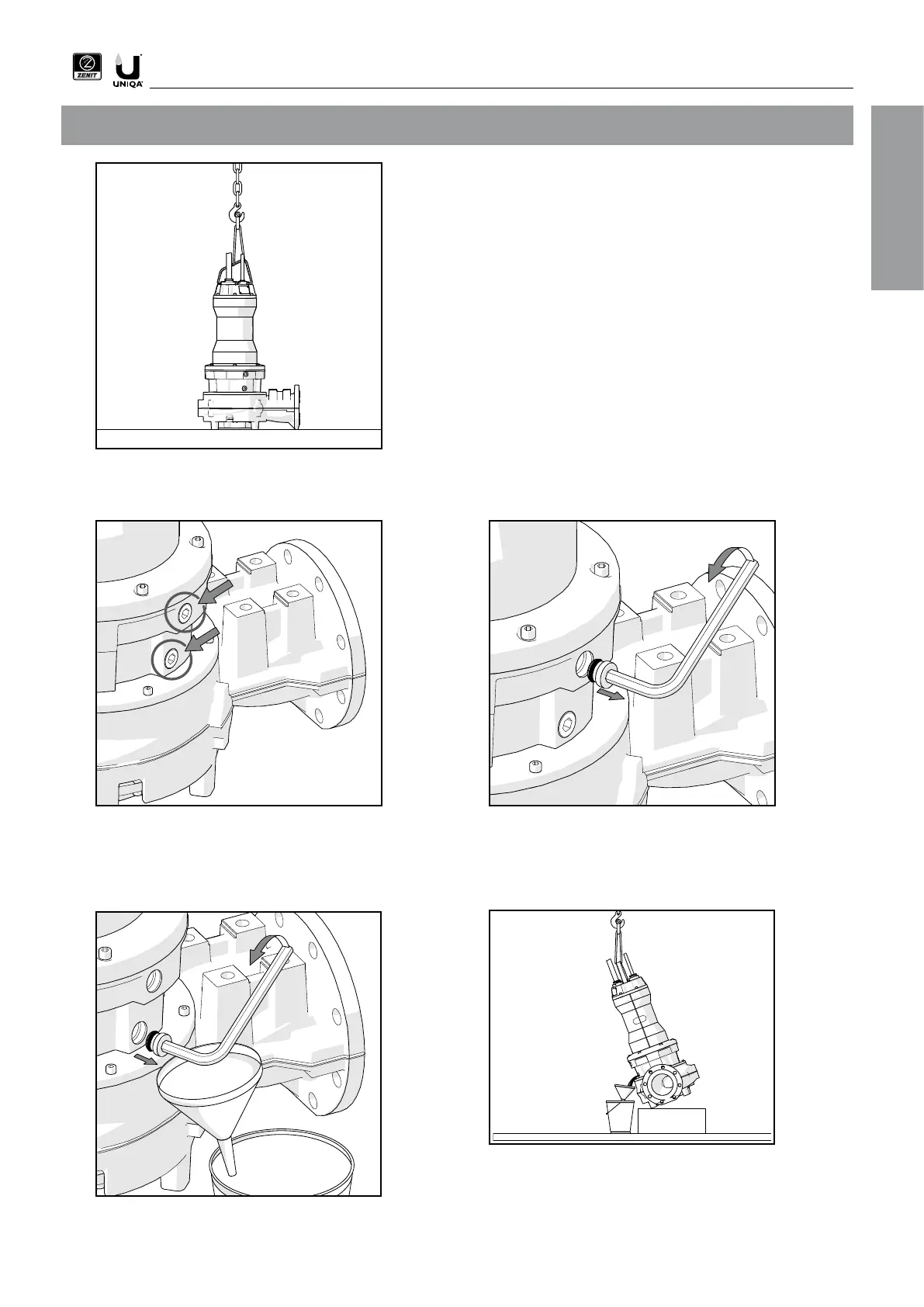 ZENIT UNIQA