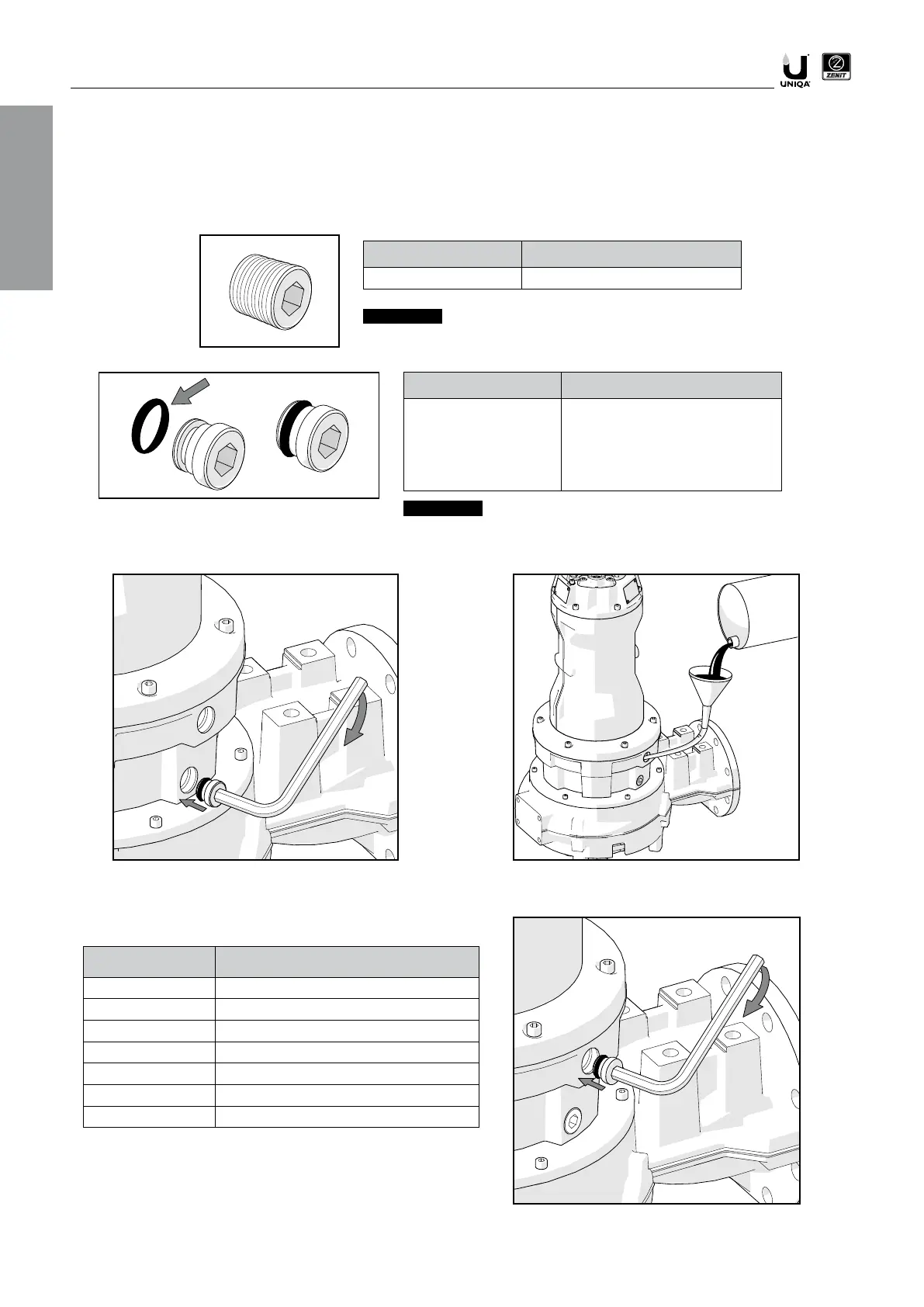 UNIQA

ZENIT