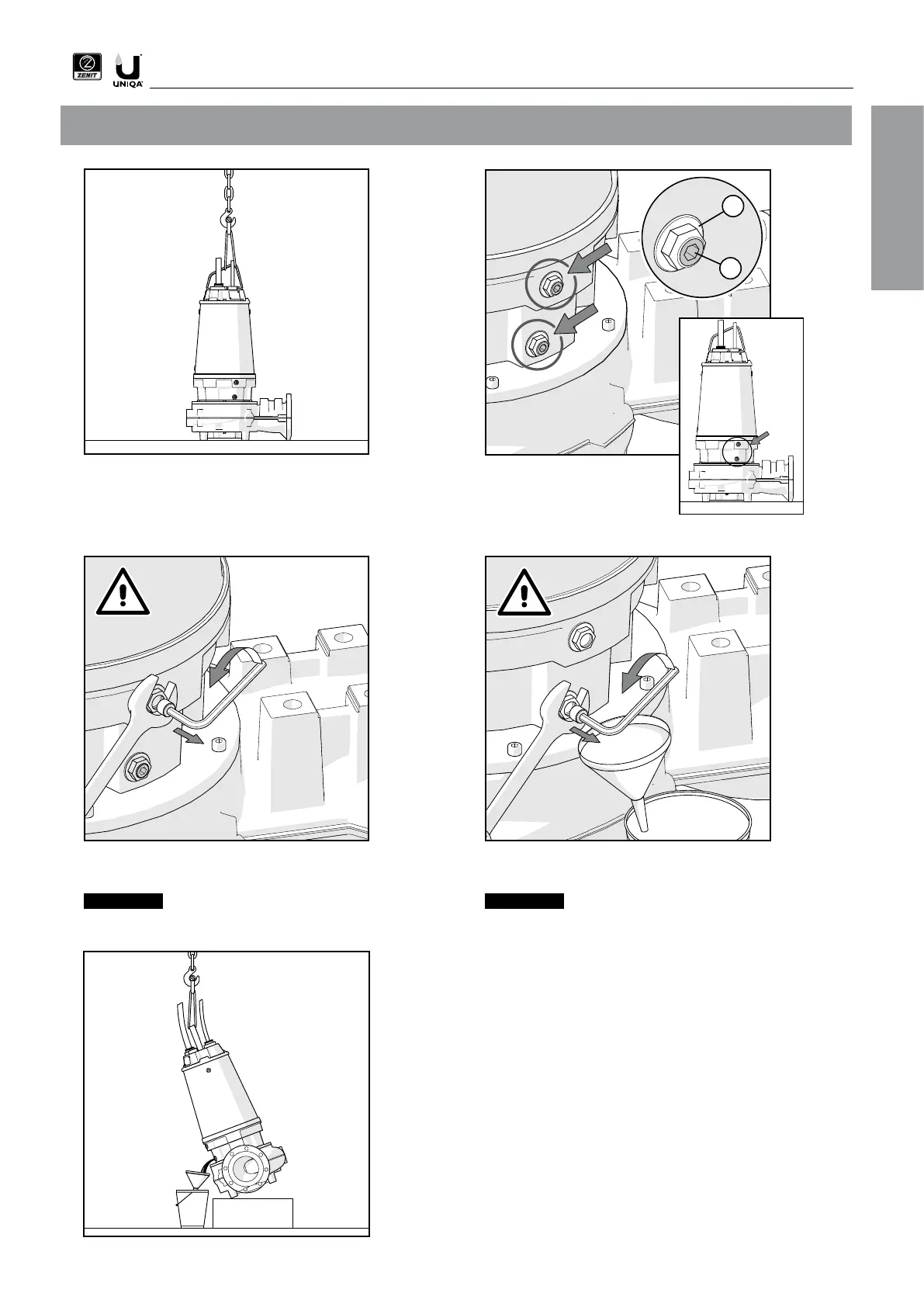 ZENIT UNIQA