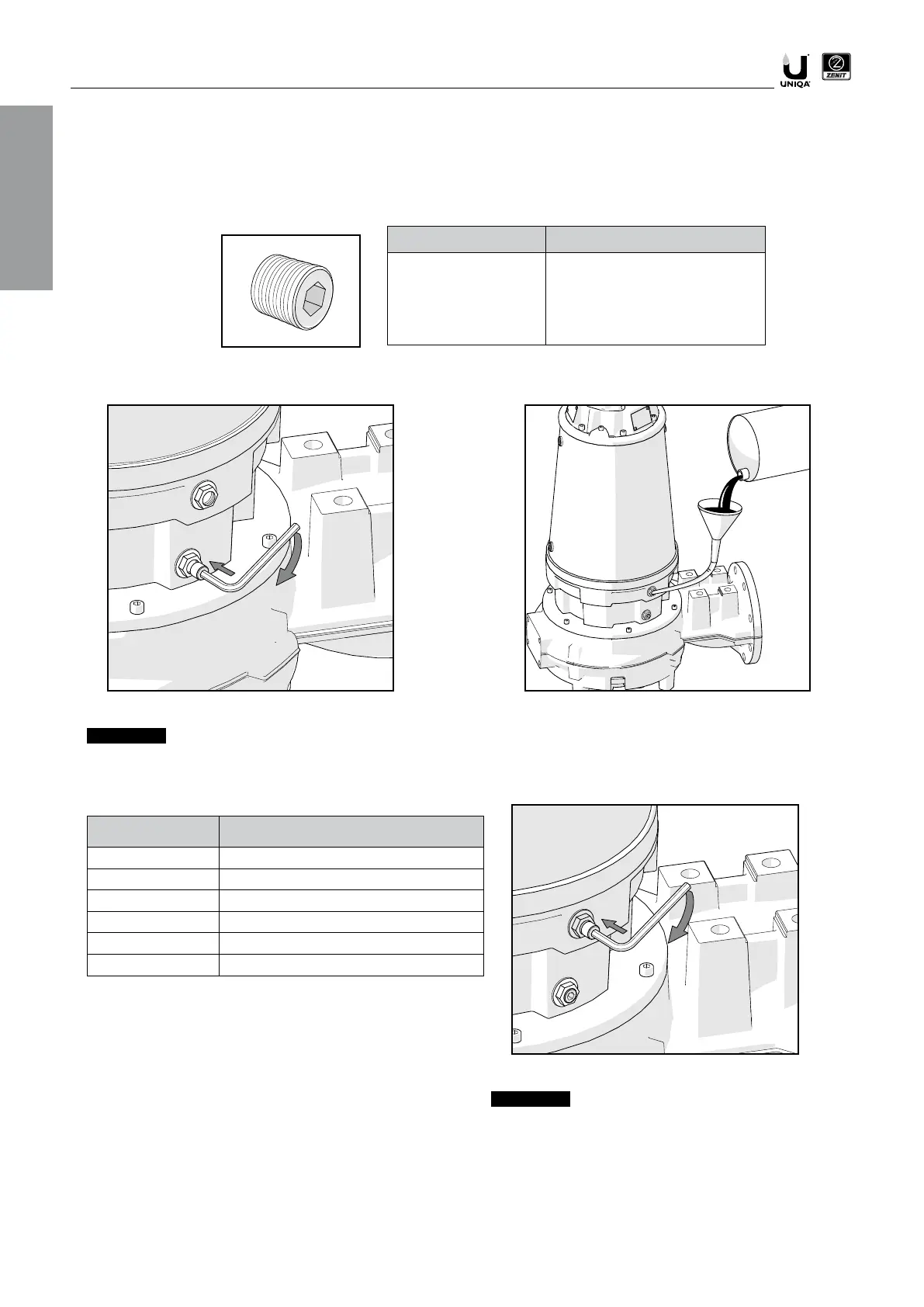 UNIQA

ZENIT