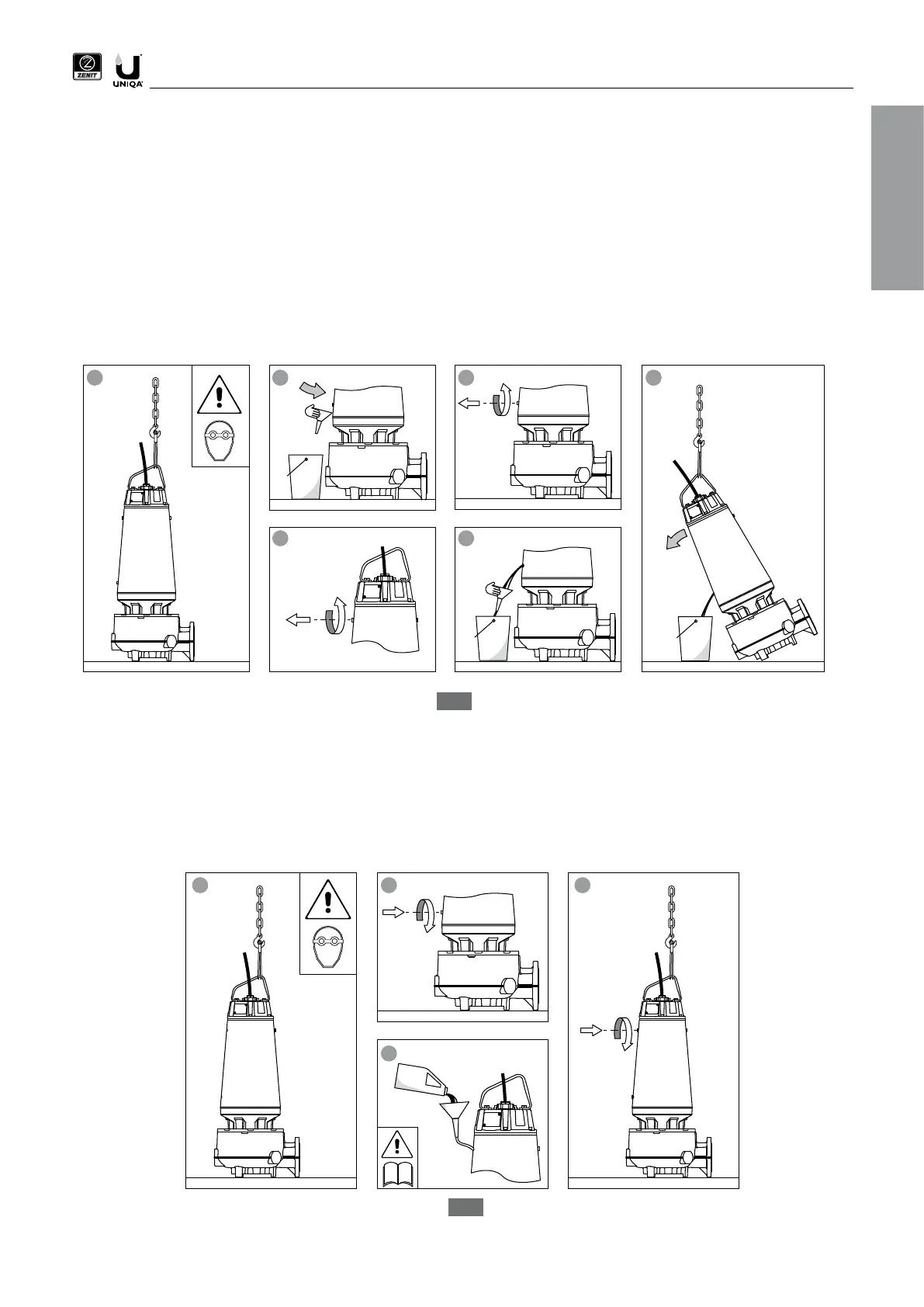 ZENIT

UNIQA