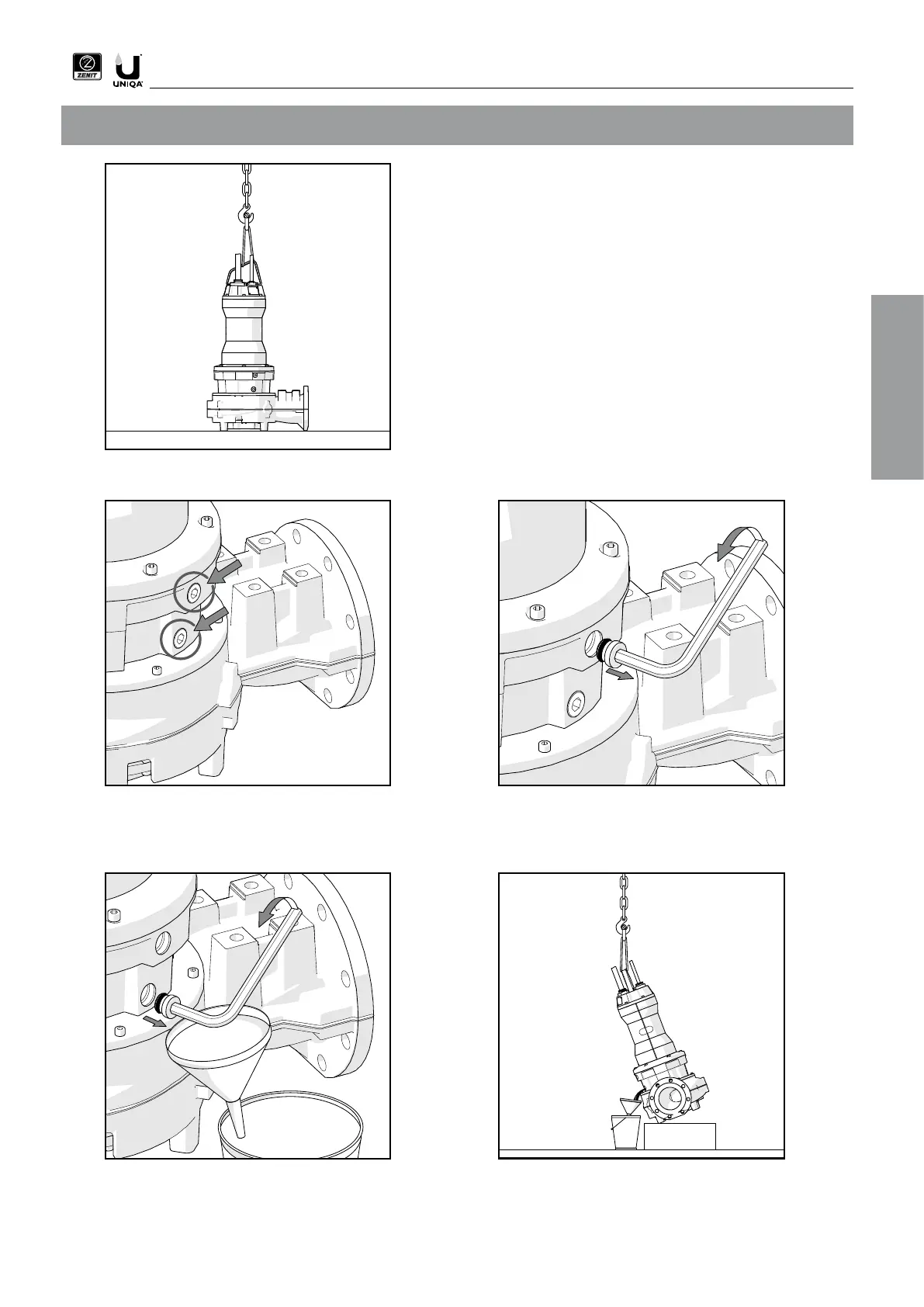 ZENIT UNIQA