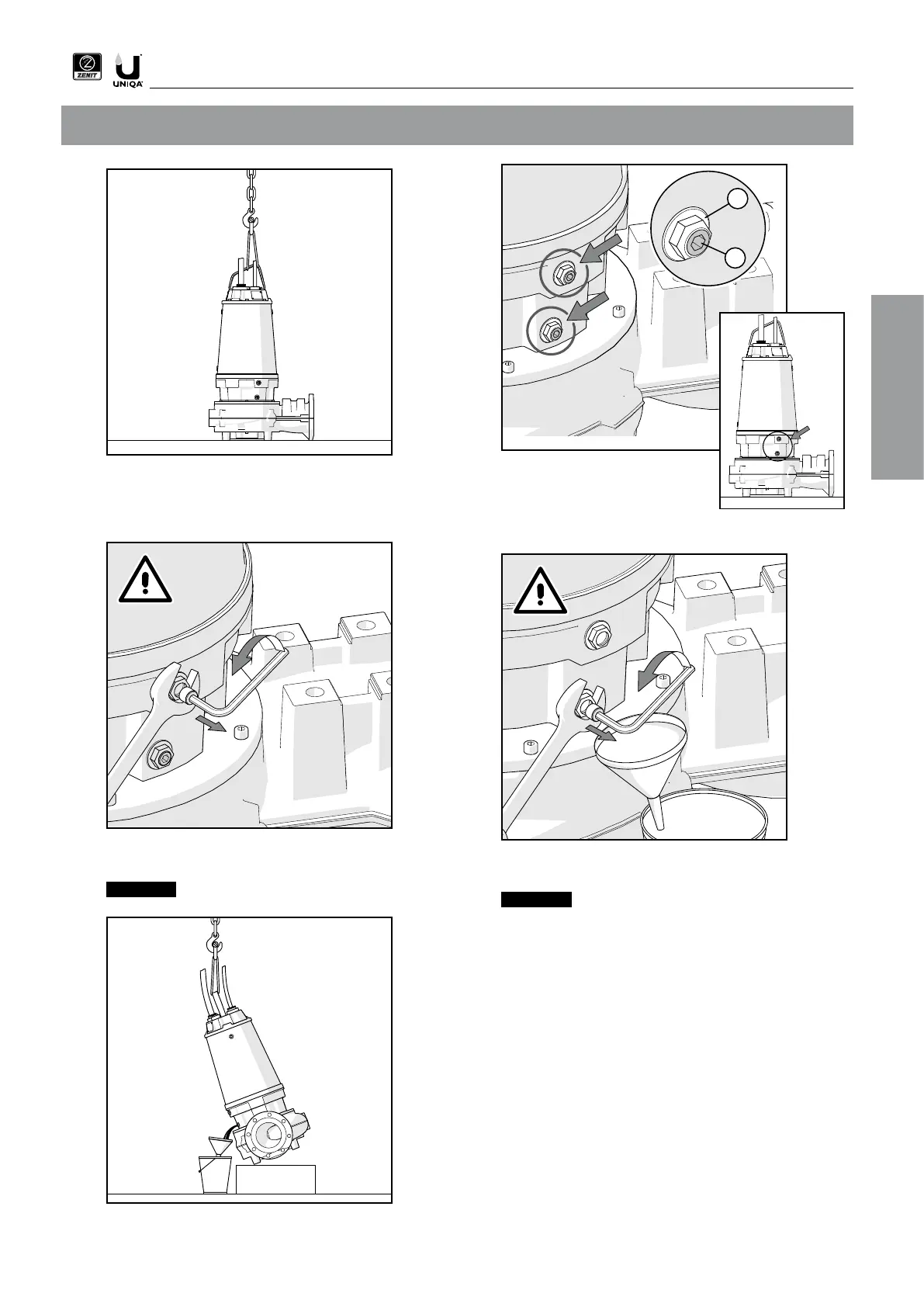 ZENIT UNIQA