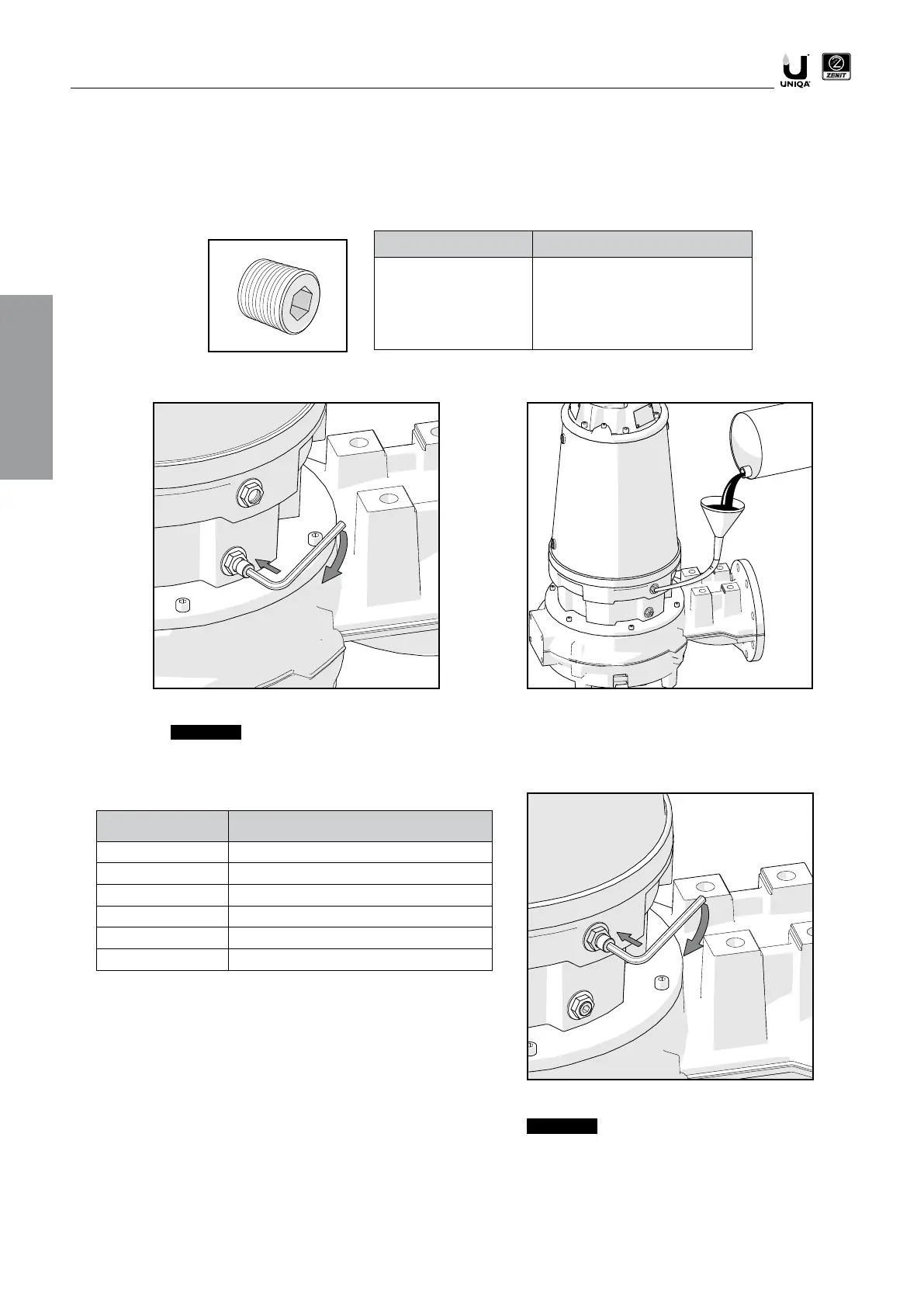 UNIQA

ZENIT