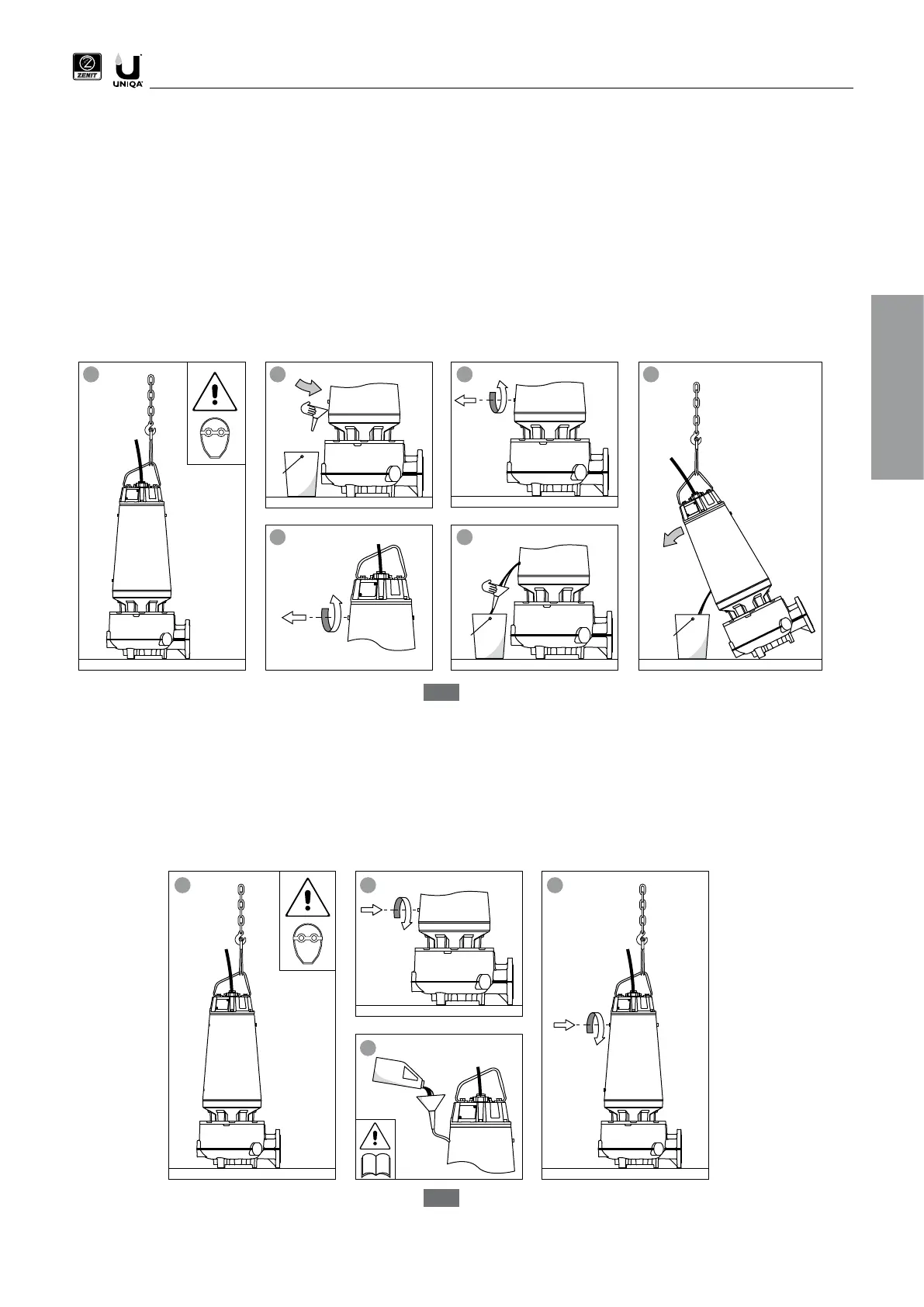 ZENIT UNIQA