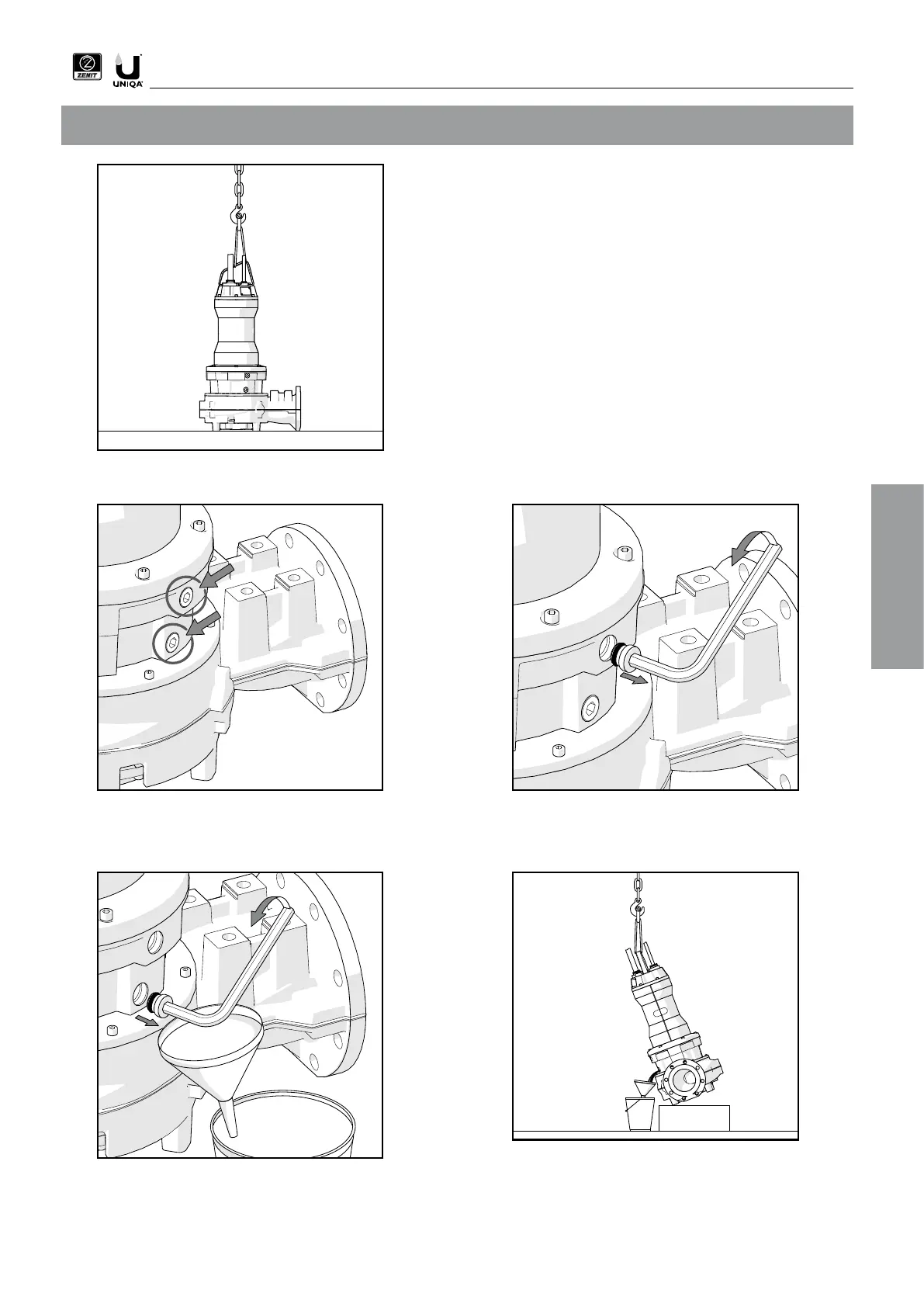 ZENIT UNIQA