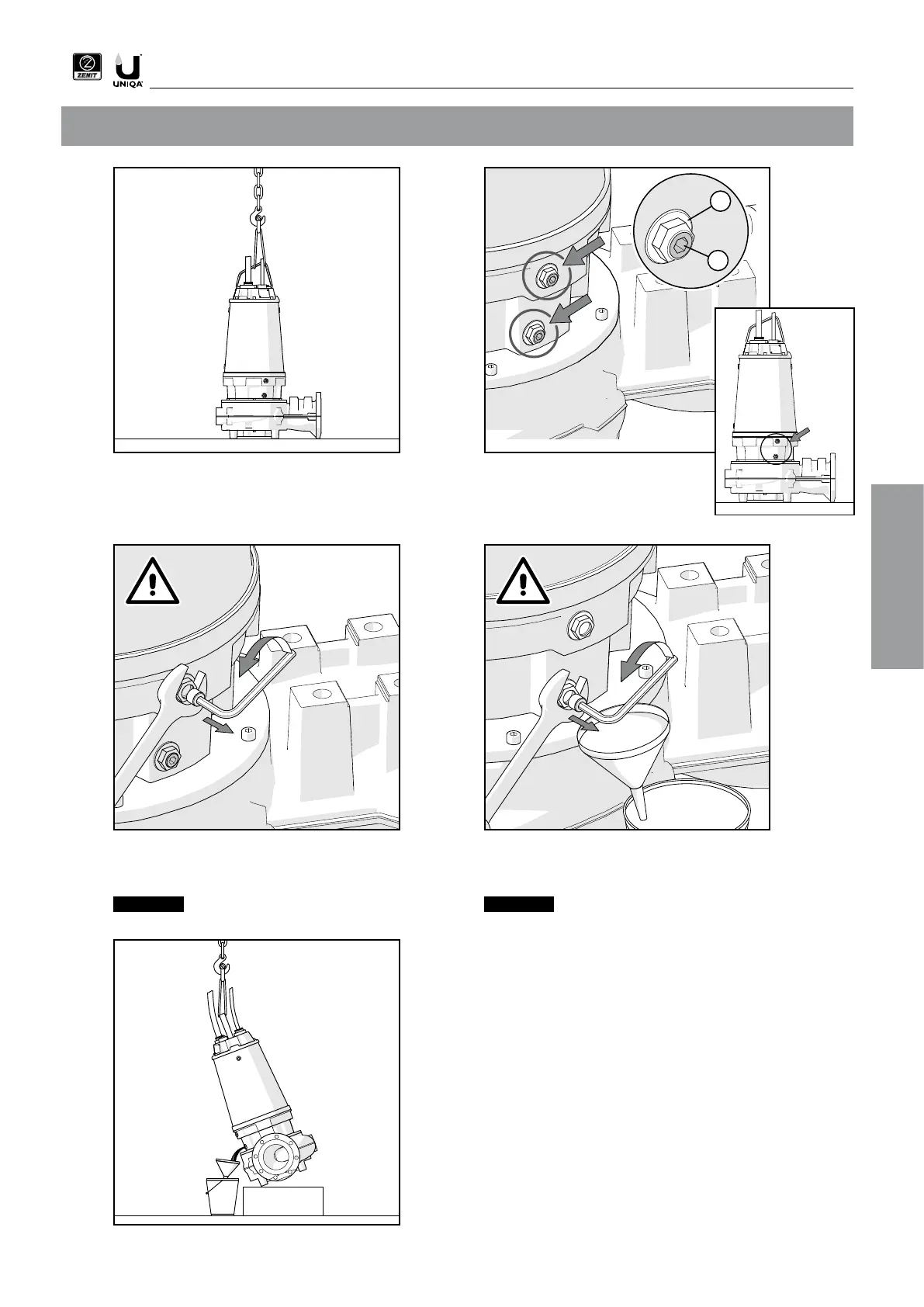 ZENIT UNIQA