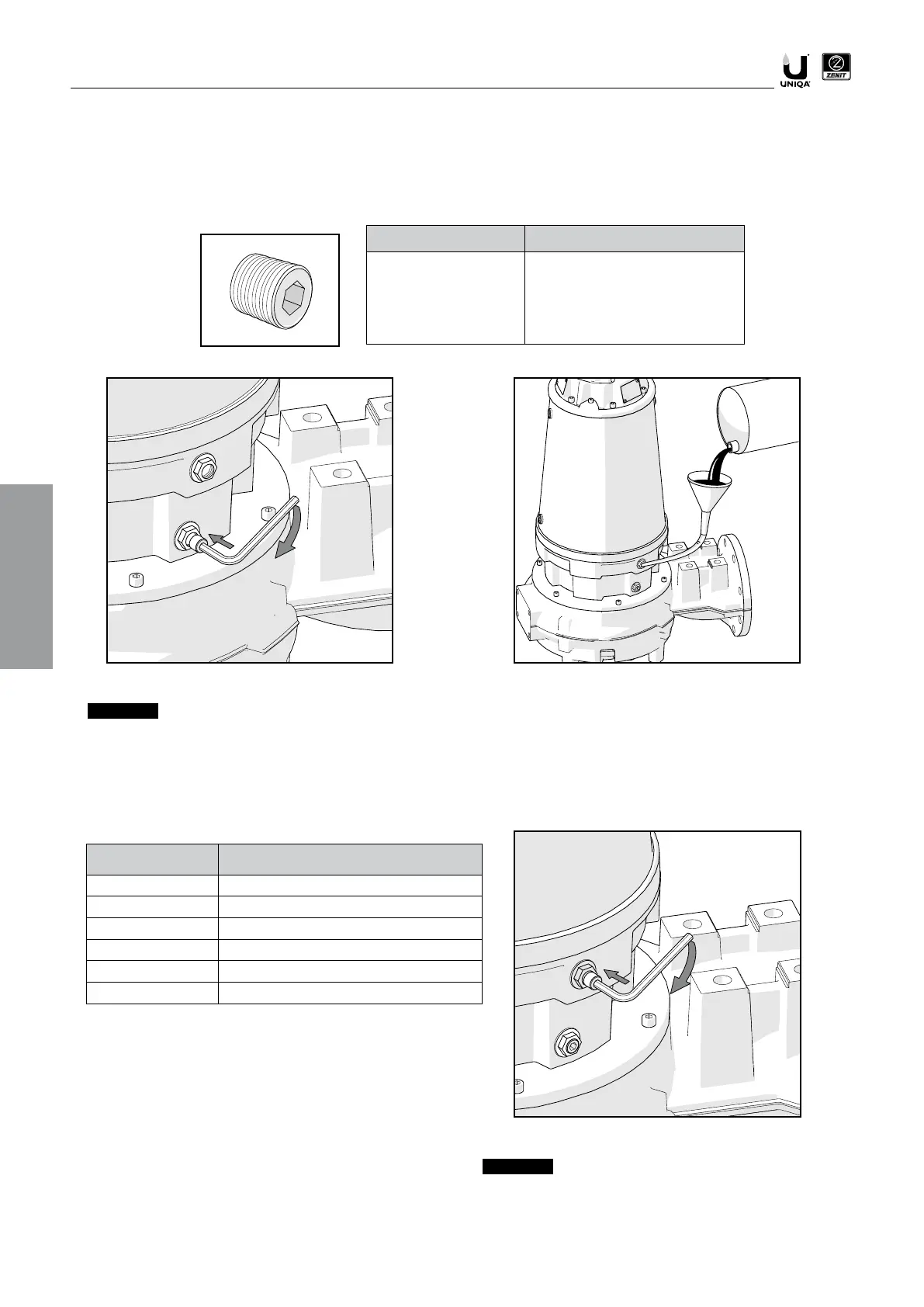 UNIQA

ZENIT