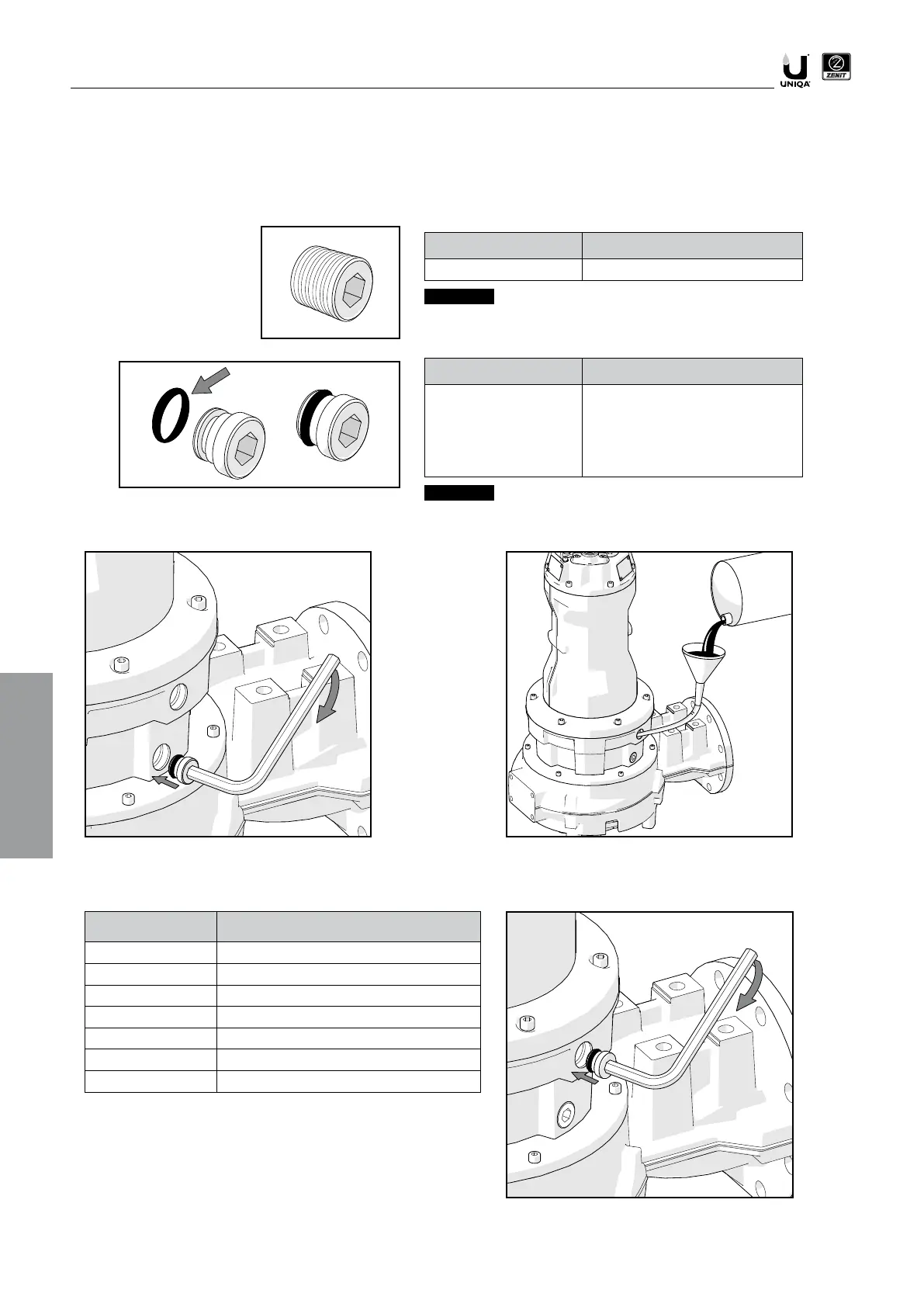 UNIQA

ZENIT