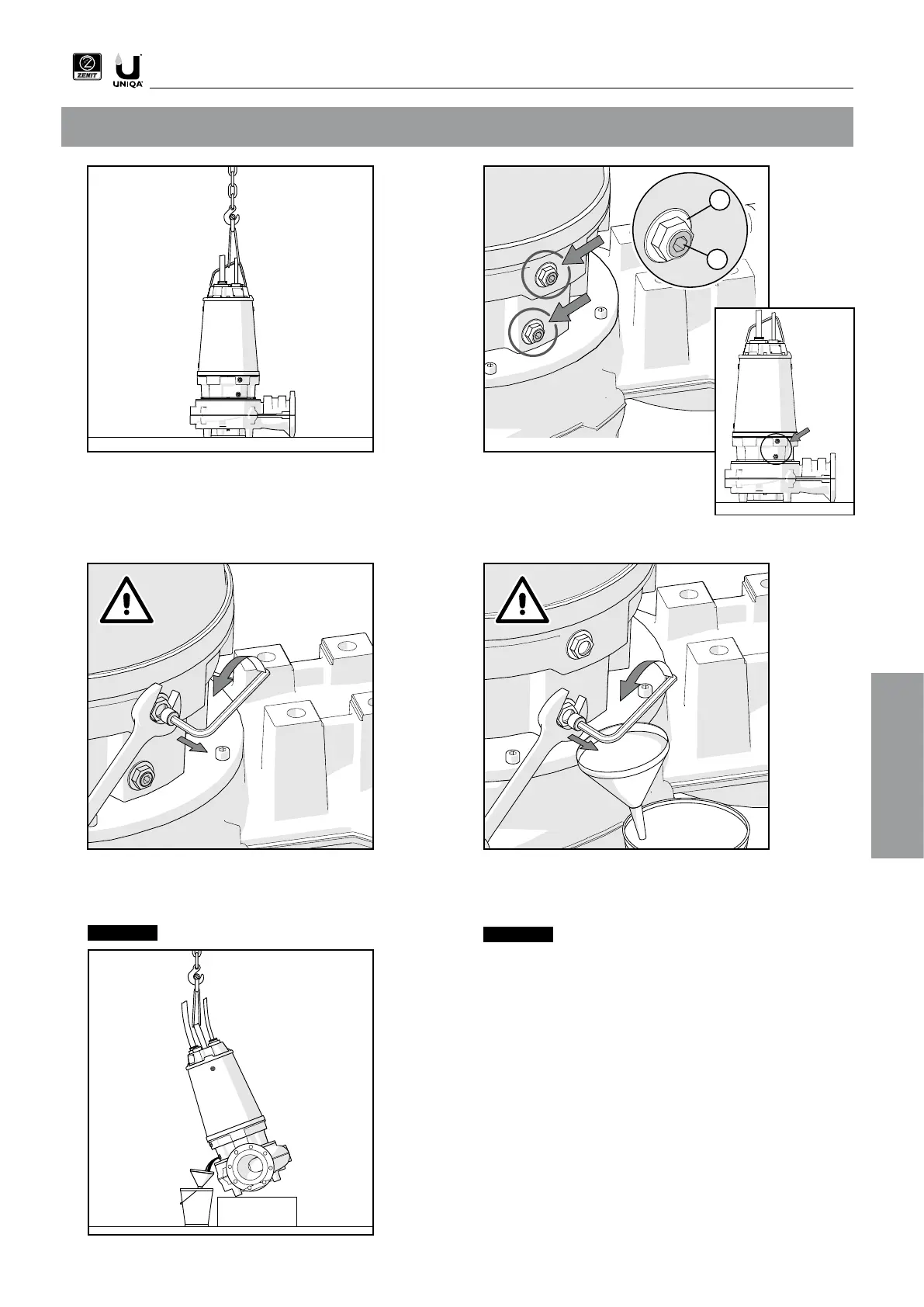 ZENIT

UNIQA