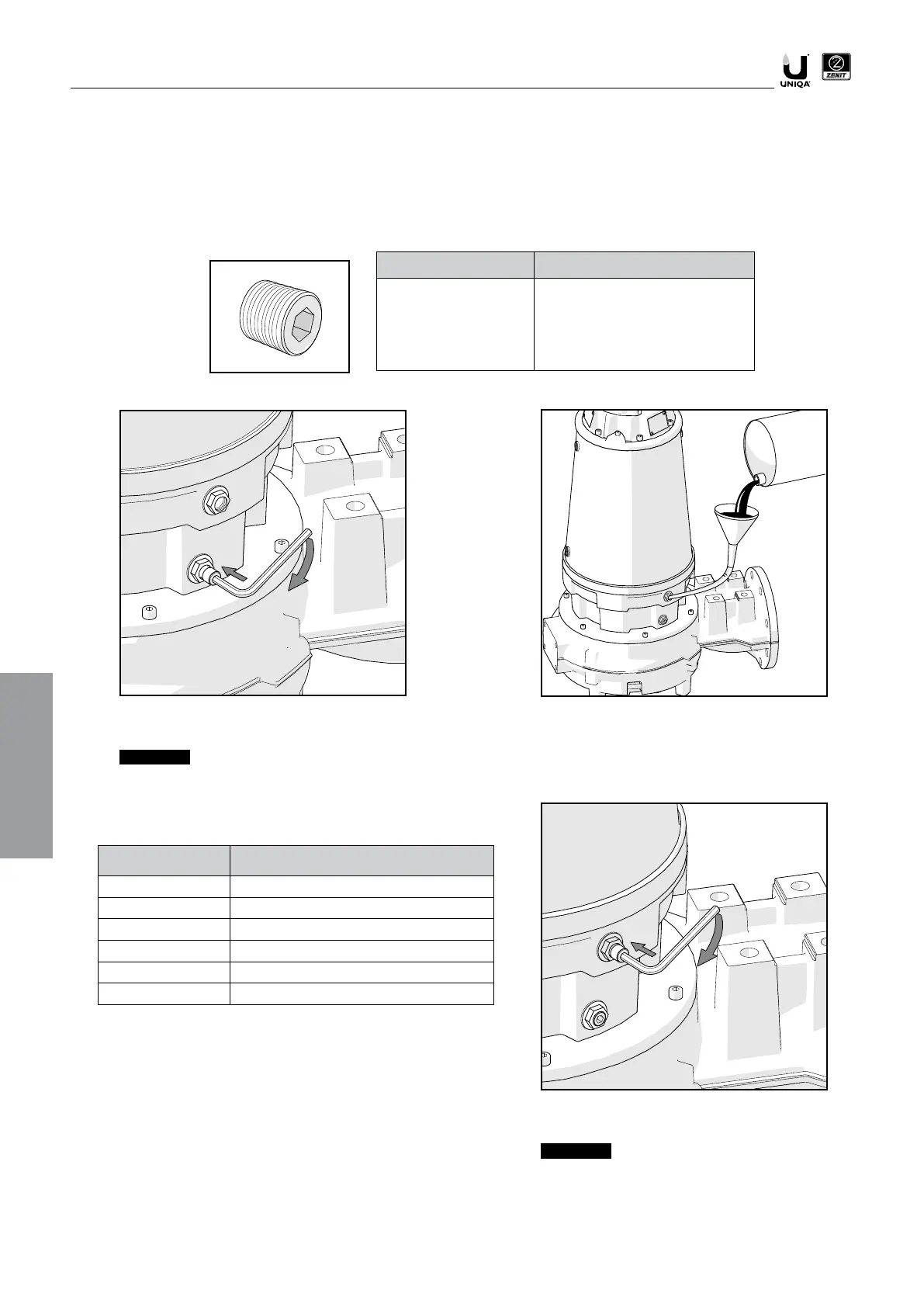 UNIQA

ZENIT