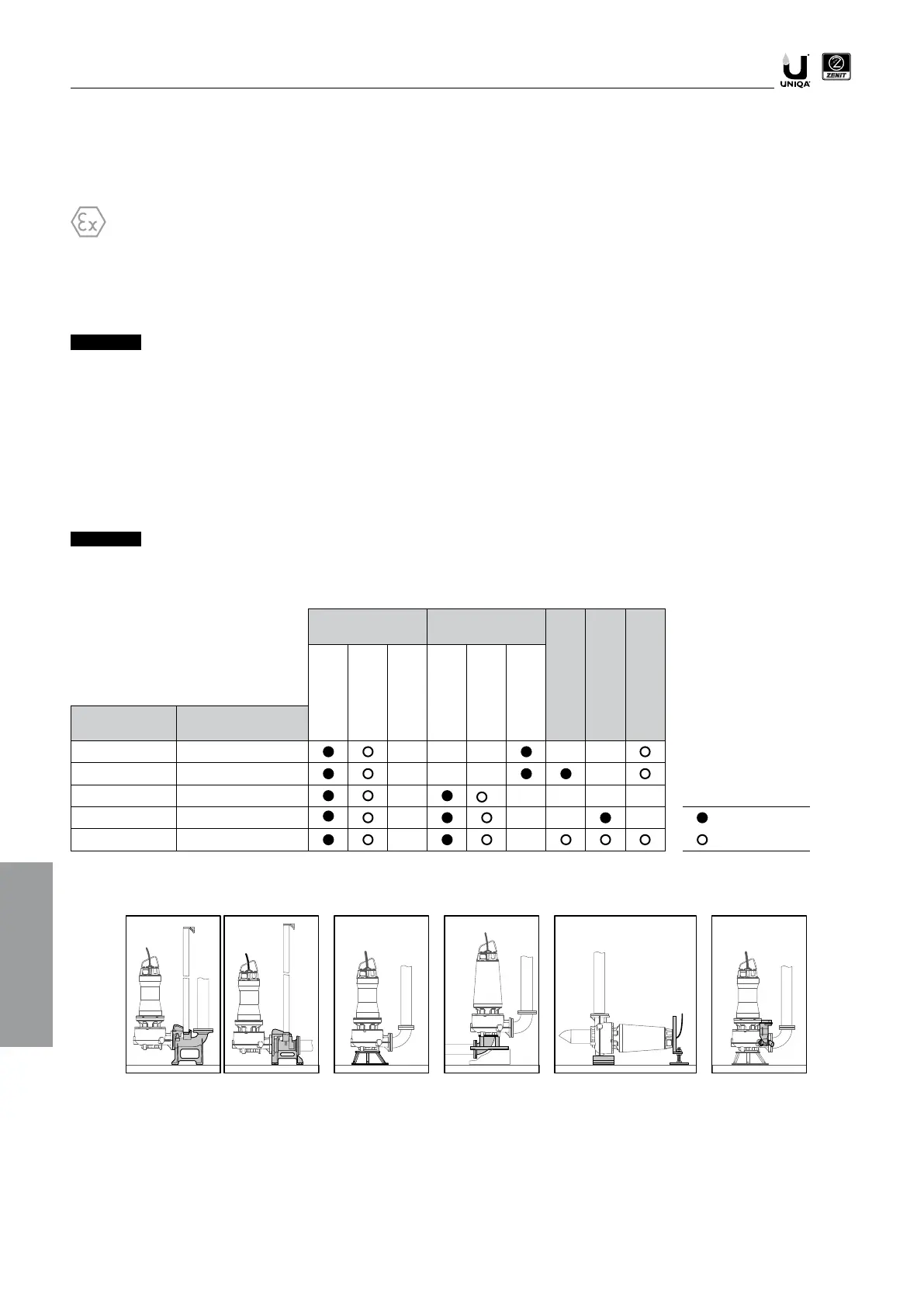 UNIQA ZENIT

Ex