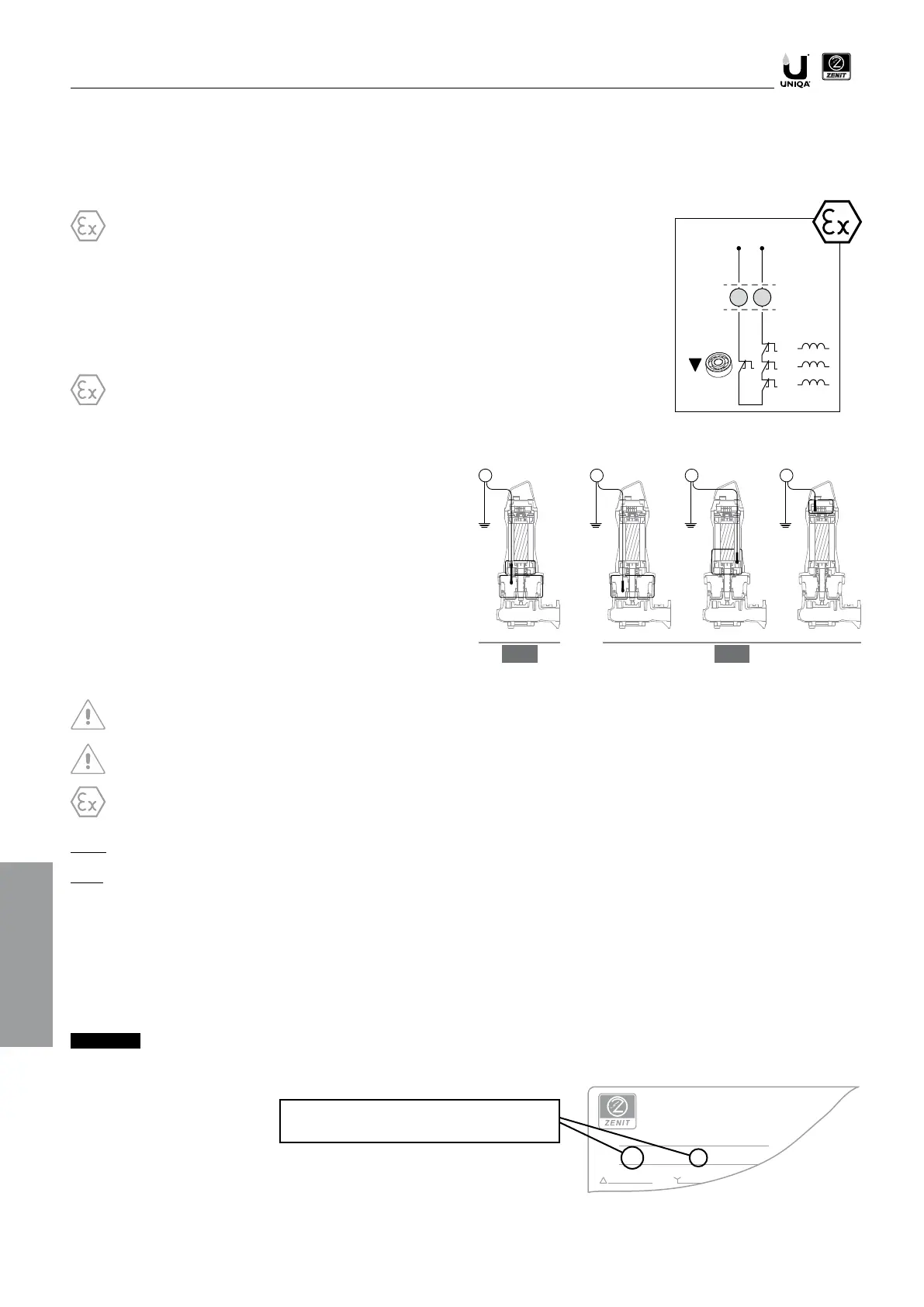 UNIQA

ZENIT

ZENIT