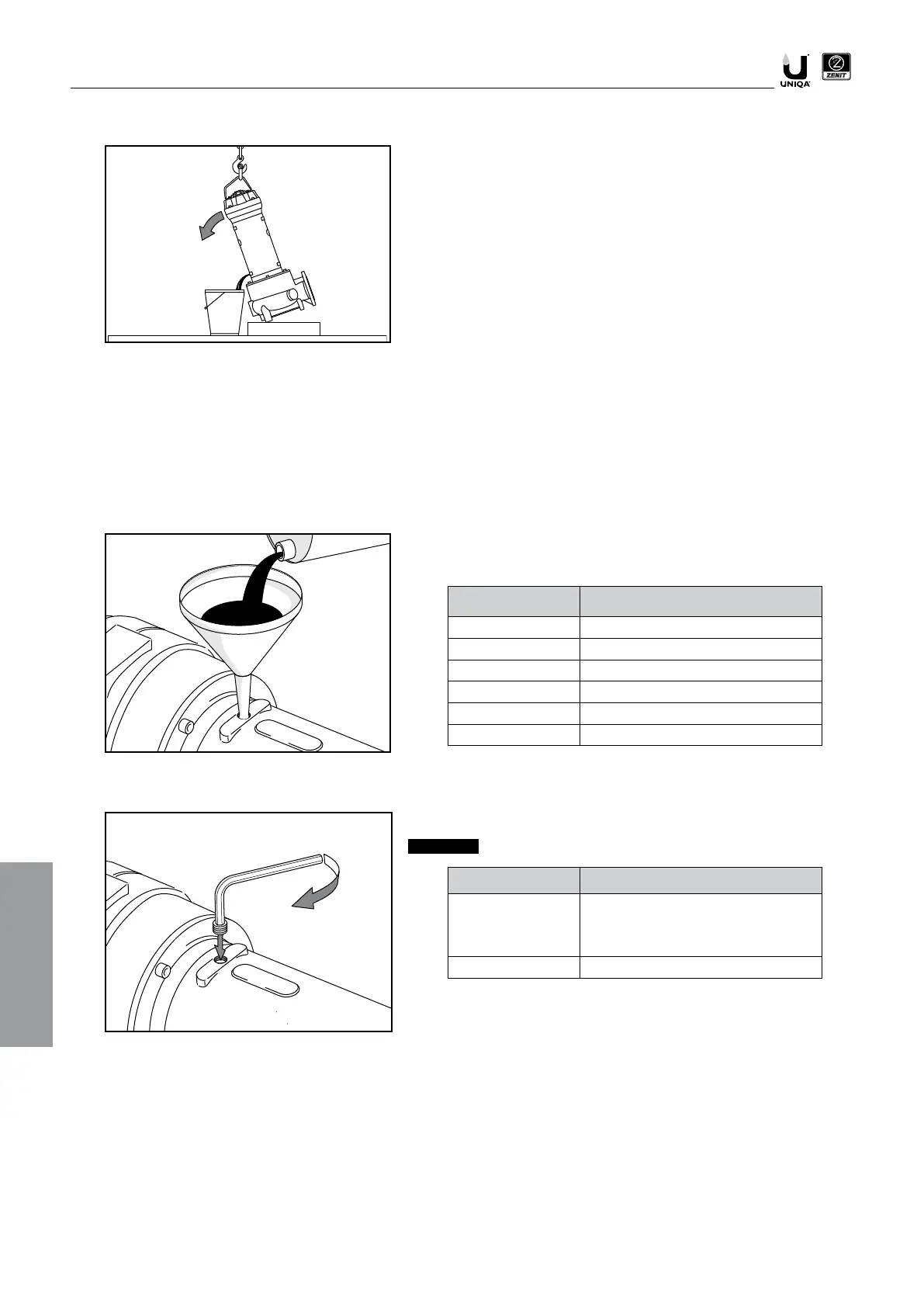 UNIQA

ZENIT