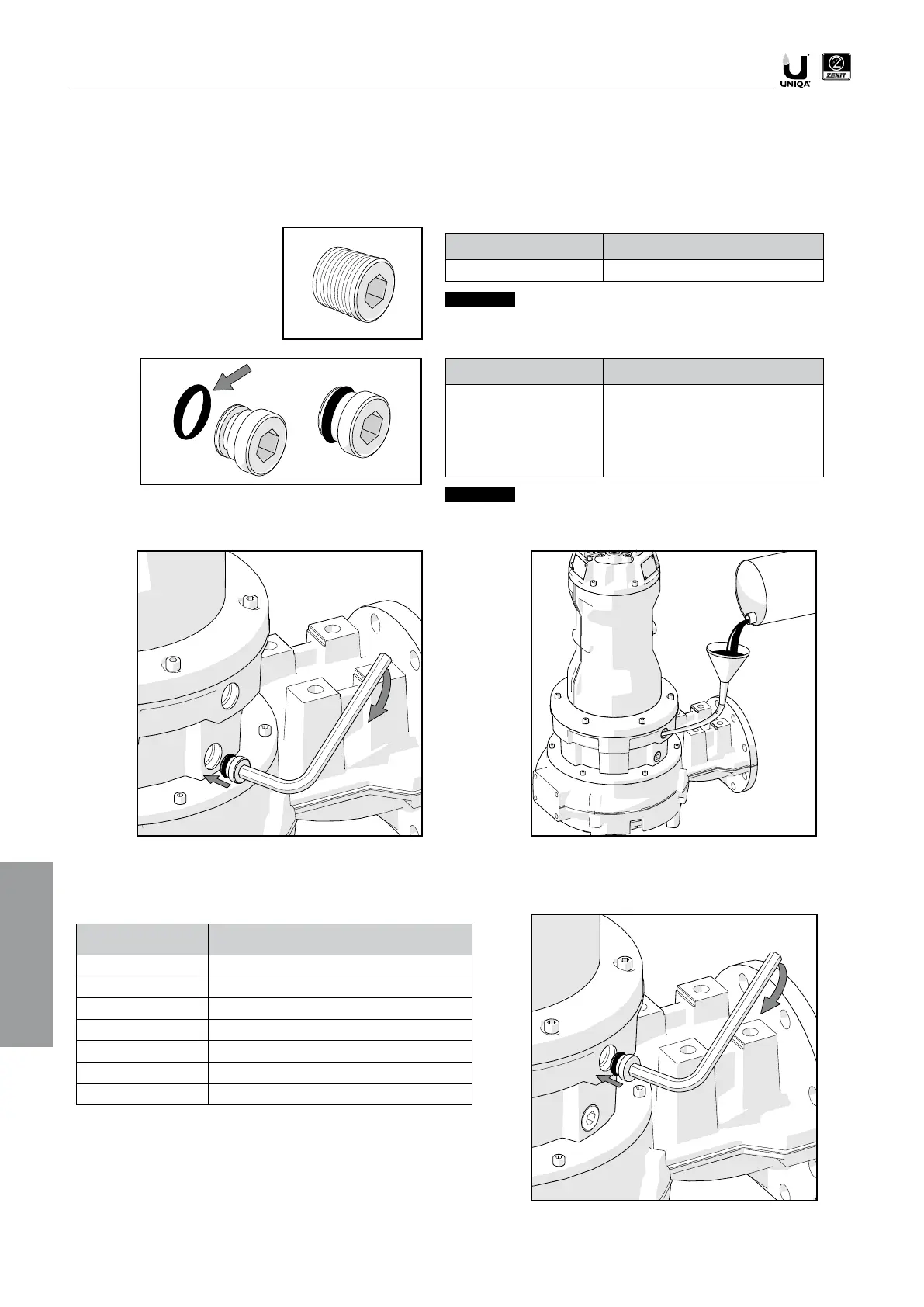 UNIQA

ZENIT