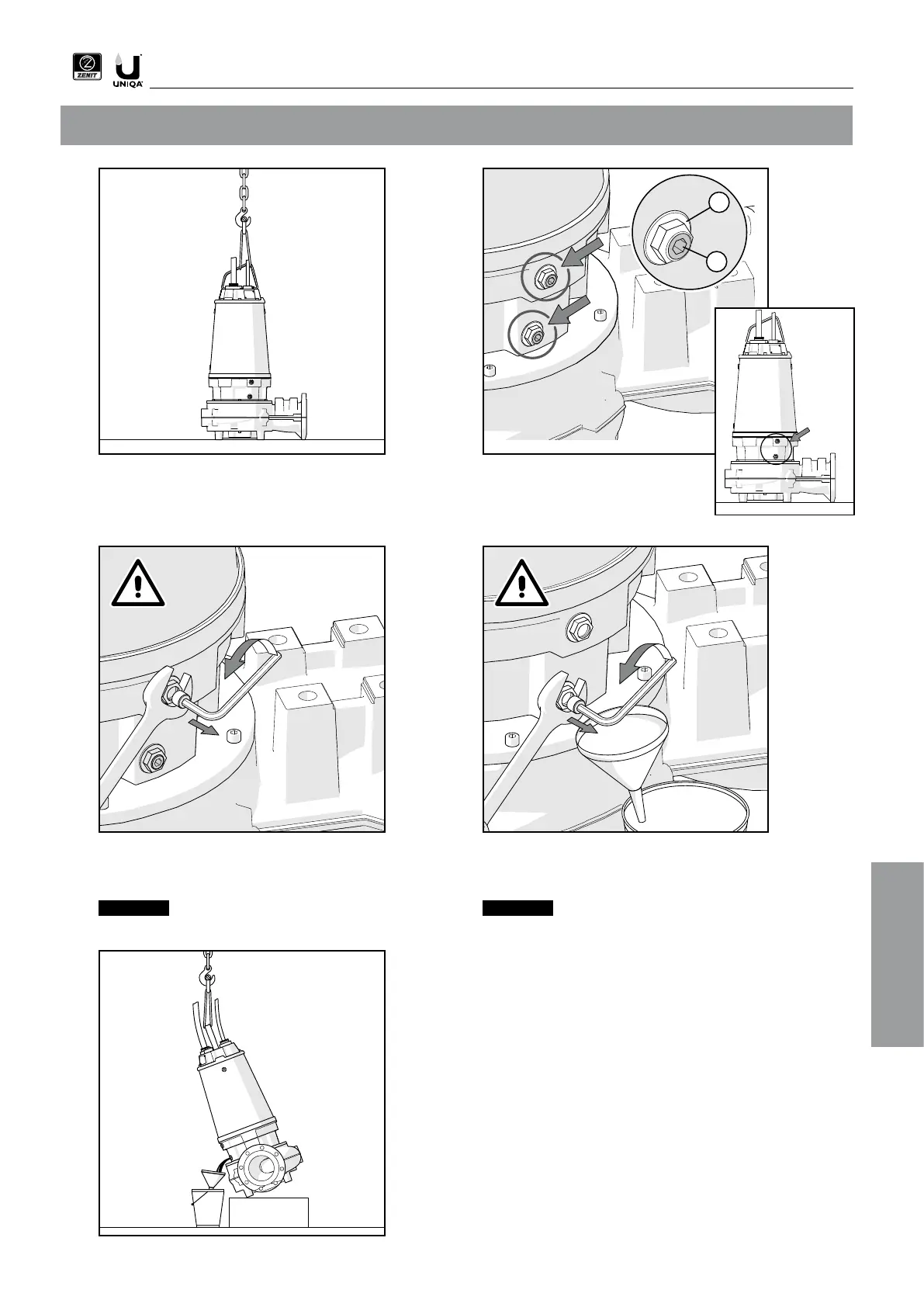 ZENIT UNIQA