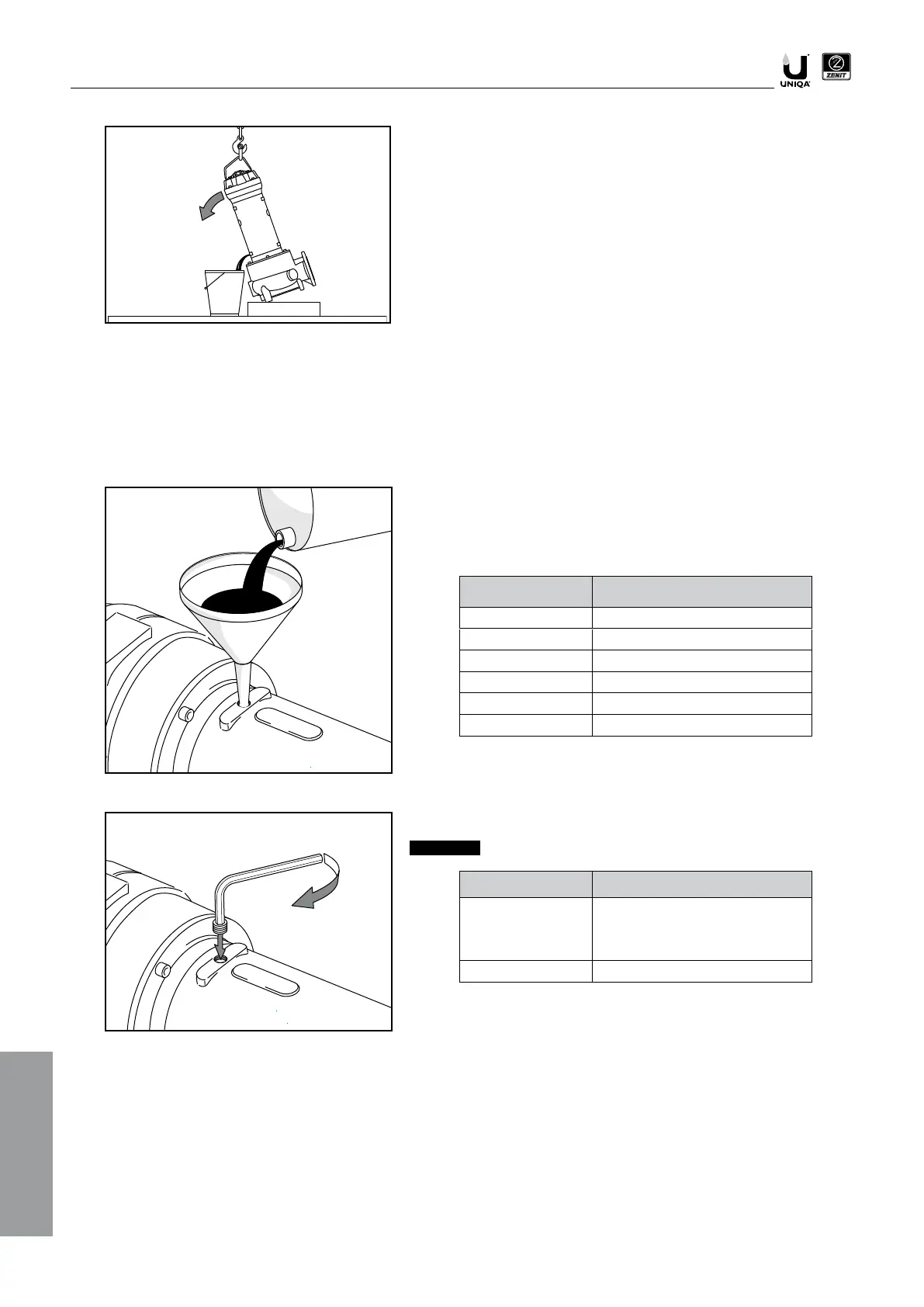 UNIQA

ZENIT