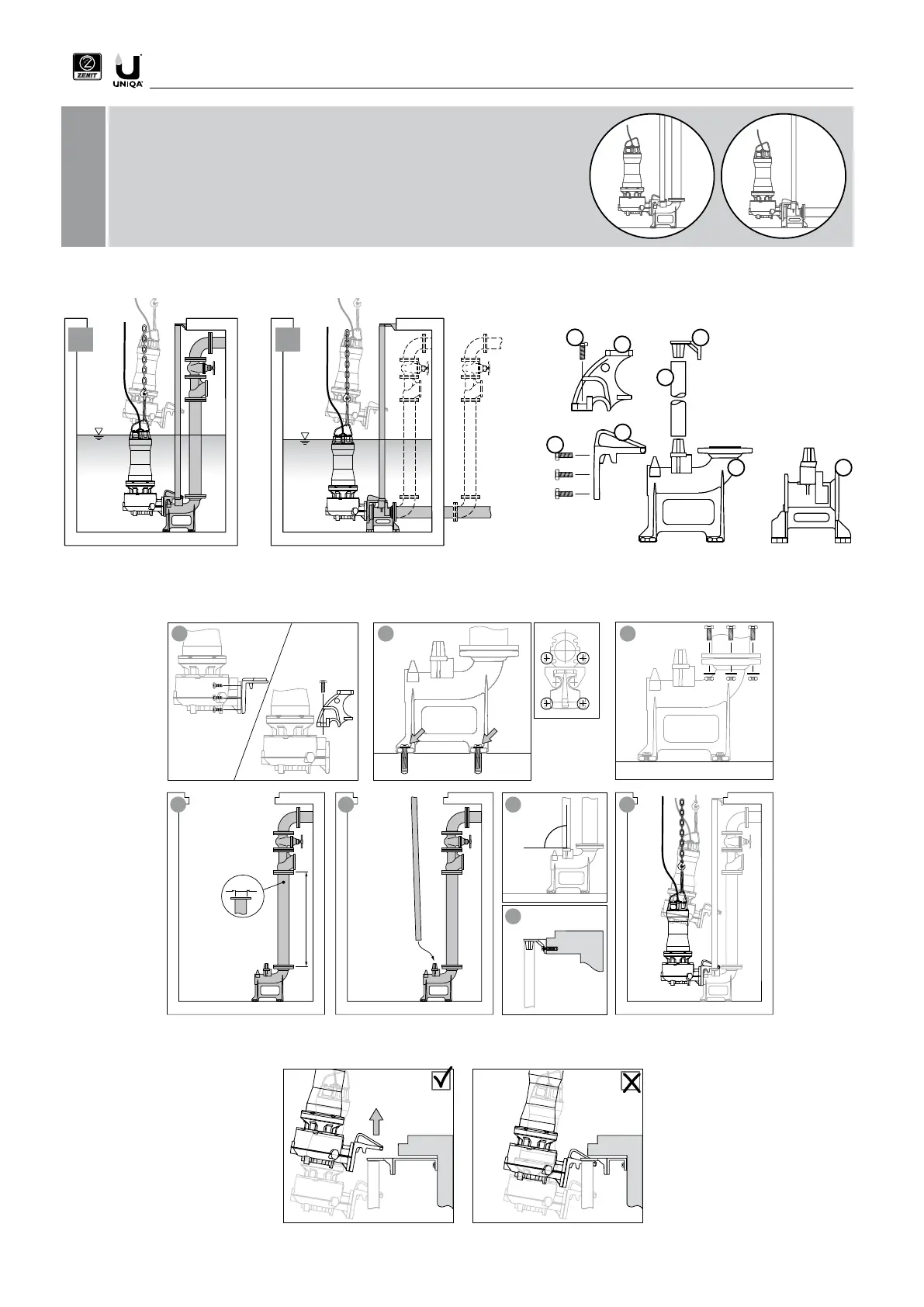 ZENIT

UNIQA