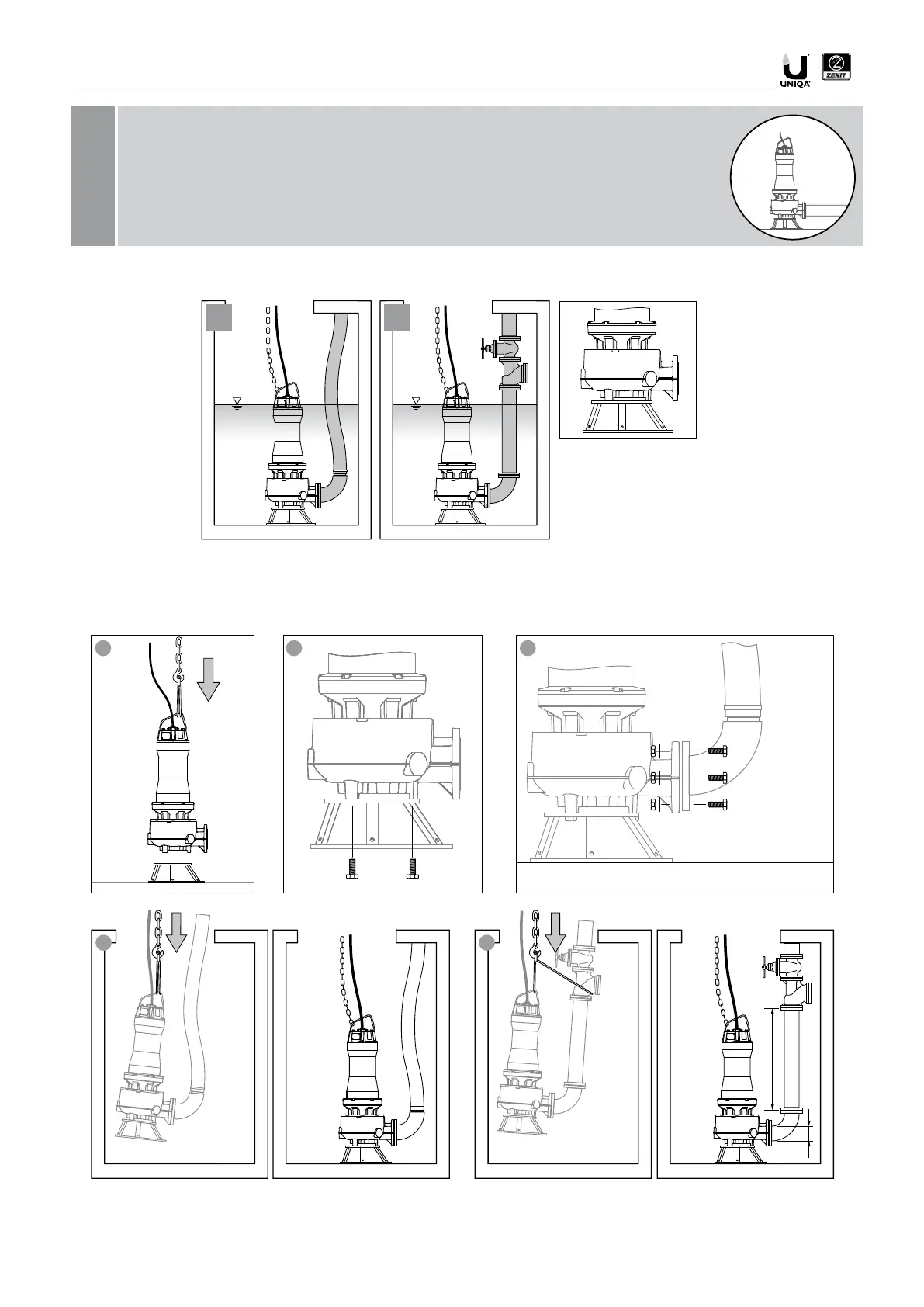 UNIQA ZENIT