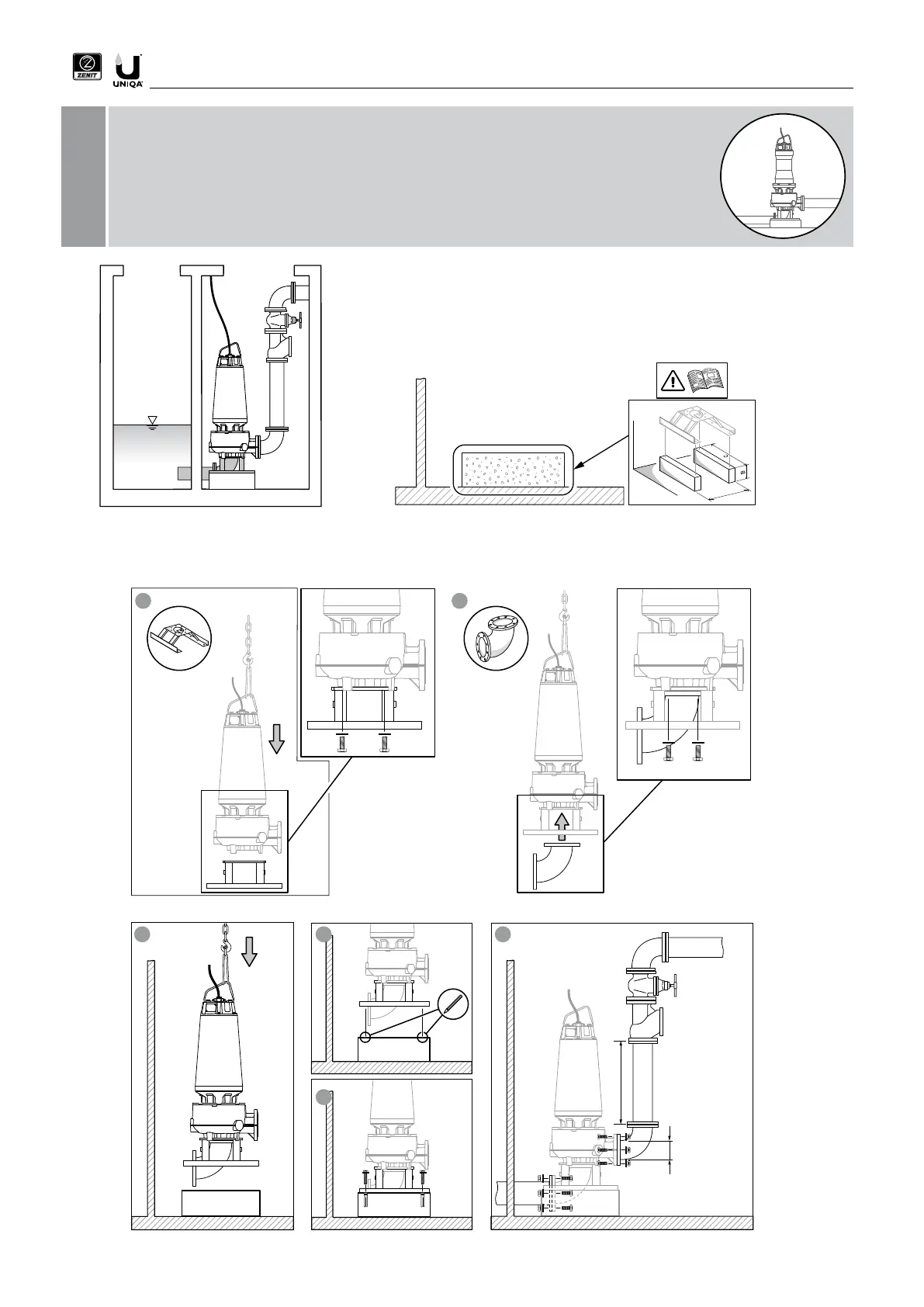 ZENIT UNIQA