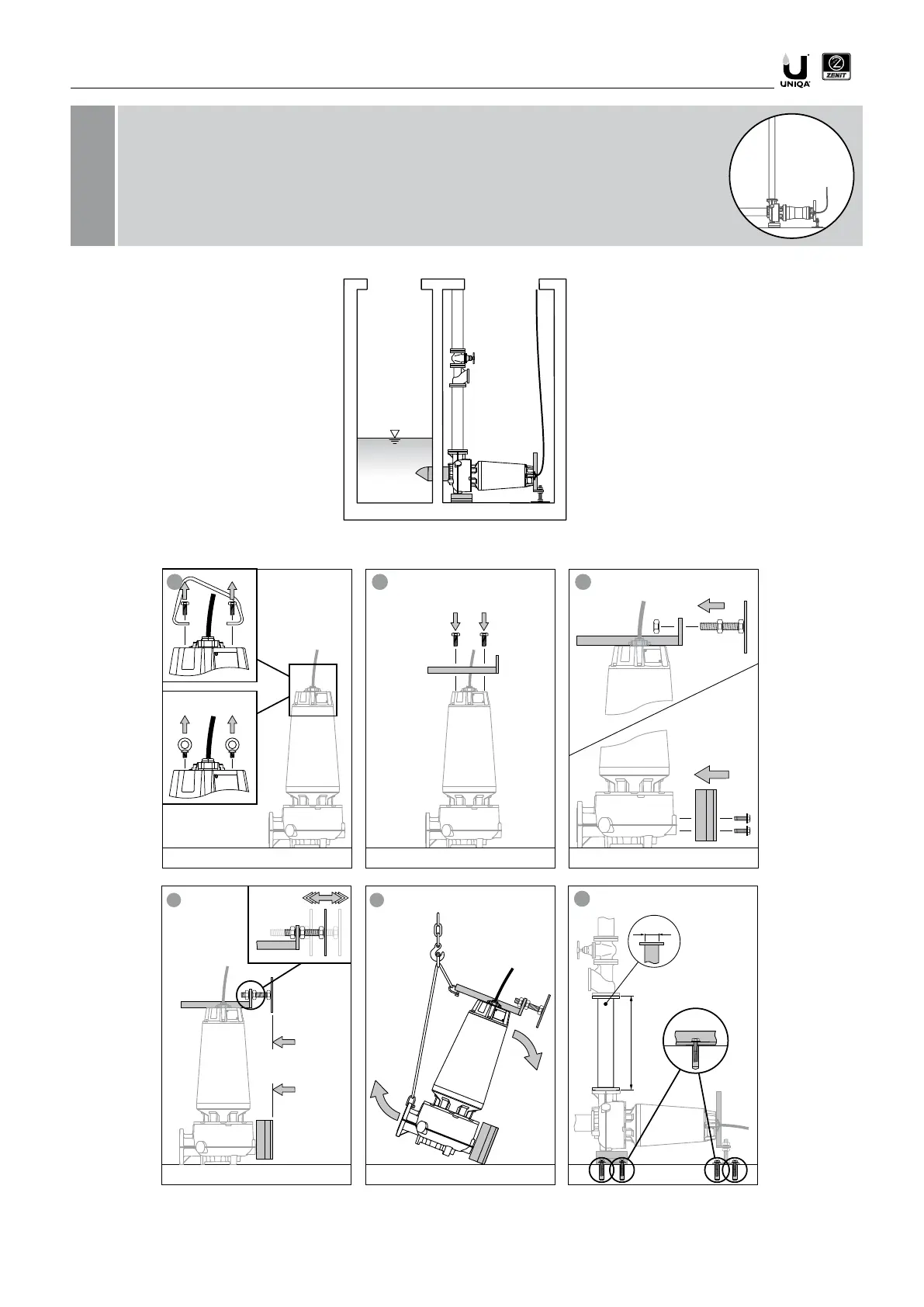 UNIQA ZENIT