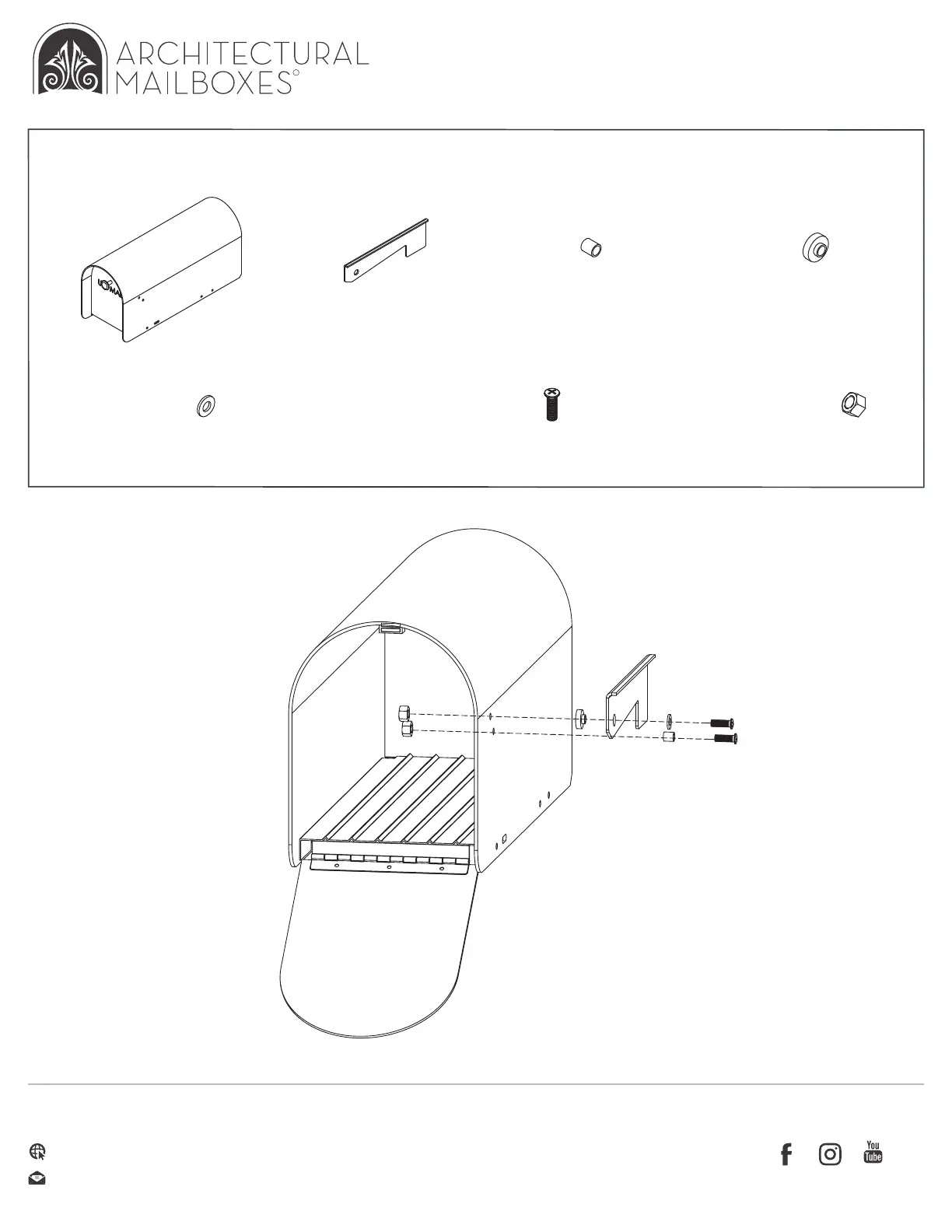 ARCHITECTURAL MAILBOXES®

You Tube