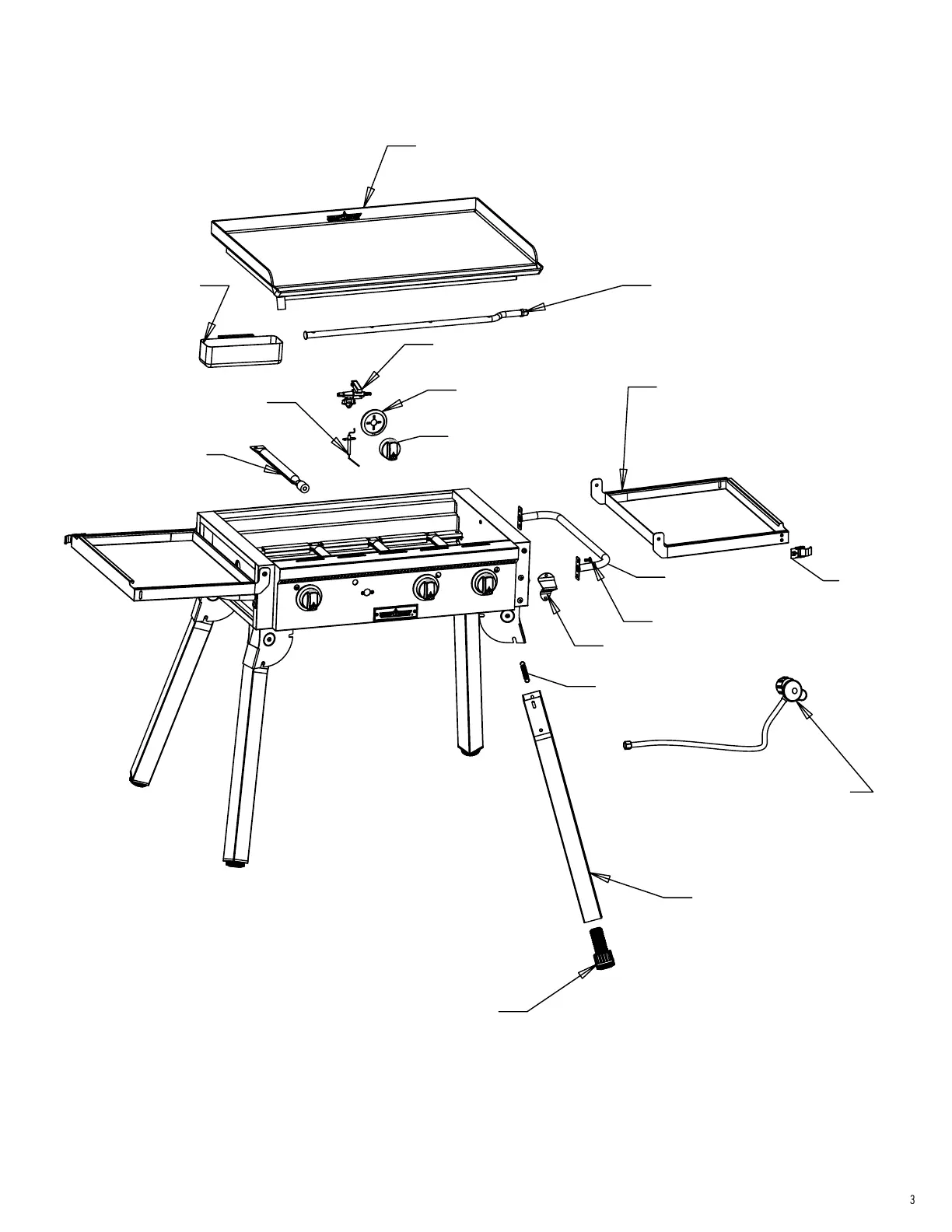 3