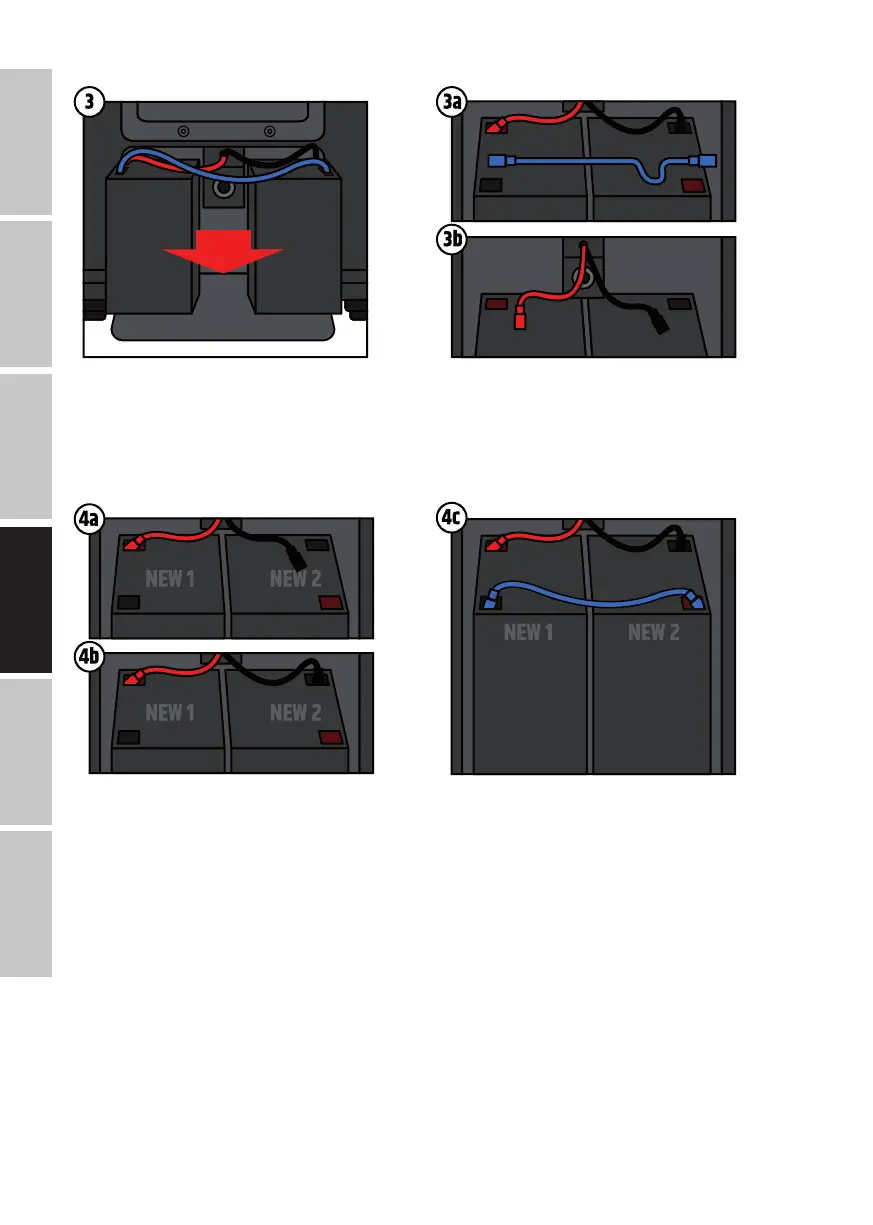 3

3a

3b

4a

NEW 1

NEW 2

4b

NEW 1

NEW 2

4c

NEW 1

NEW 2