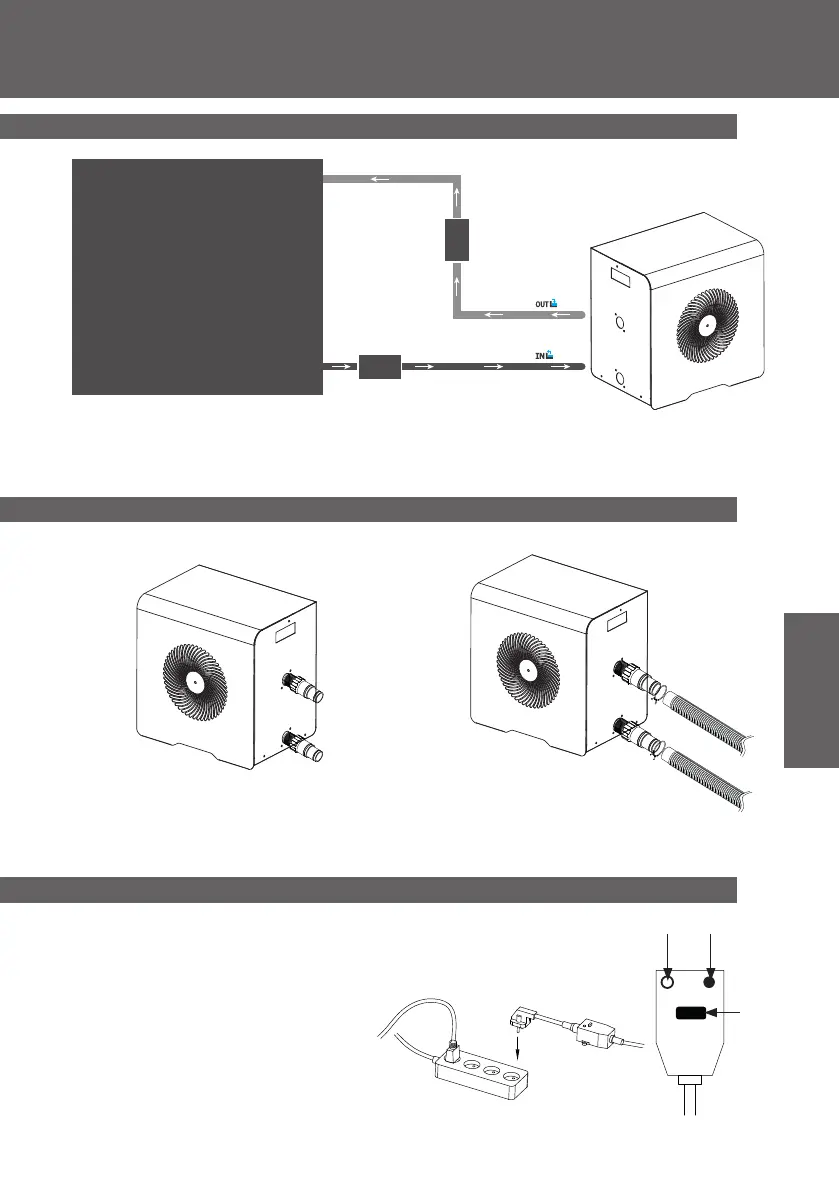 OUT

IN