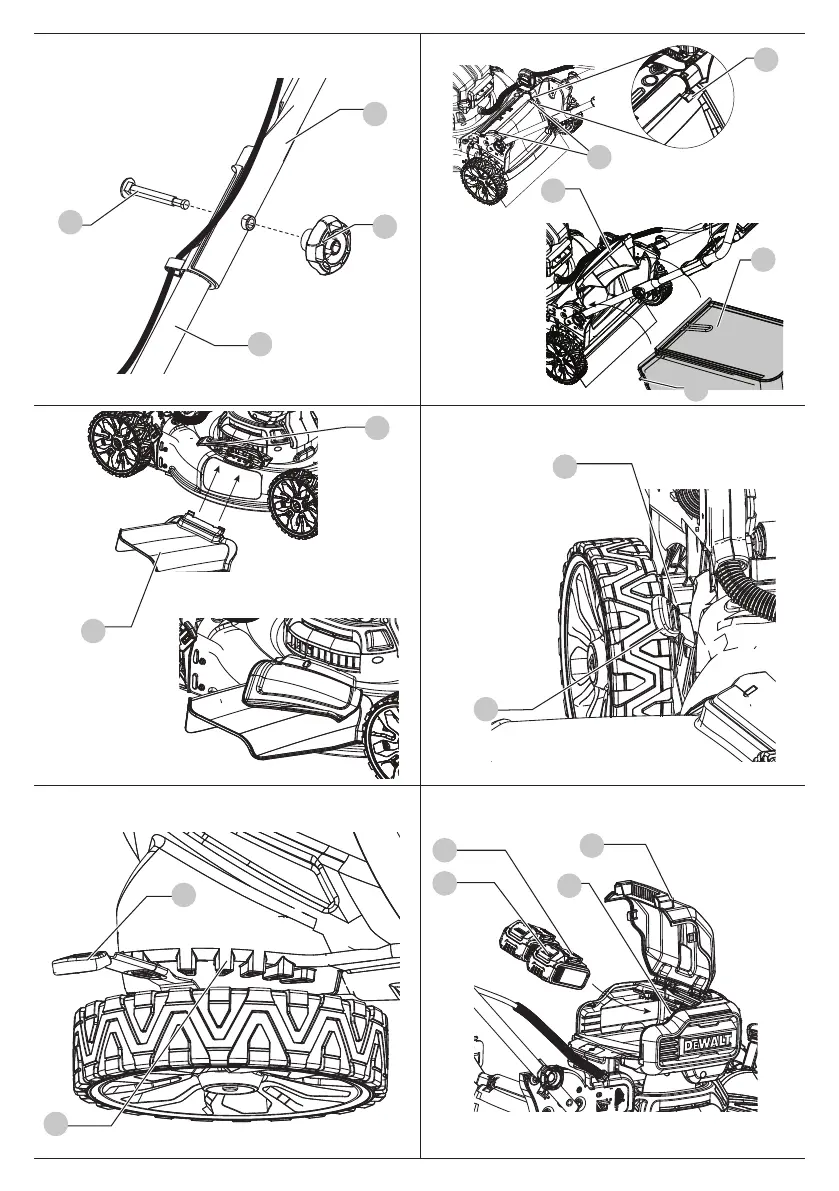 DEWALT