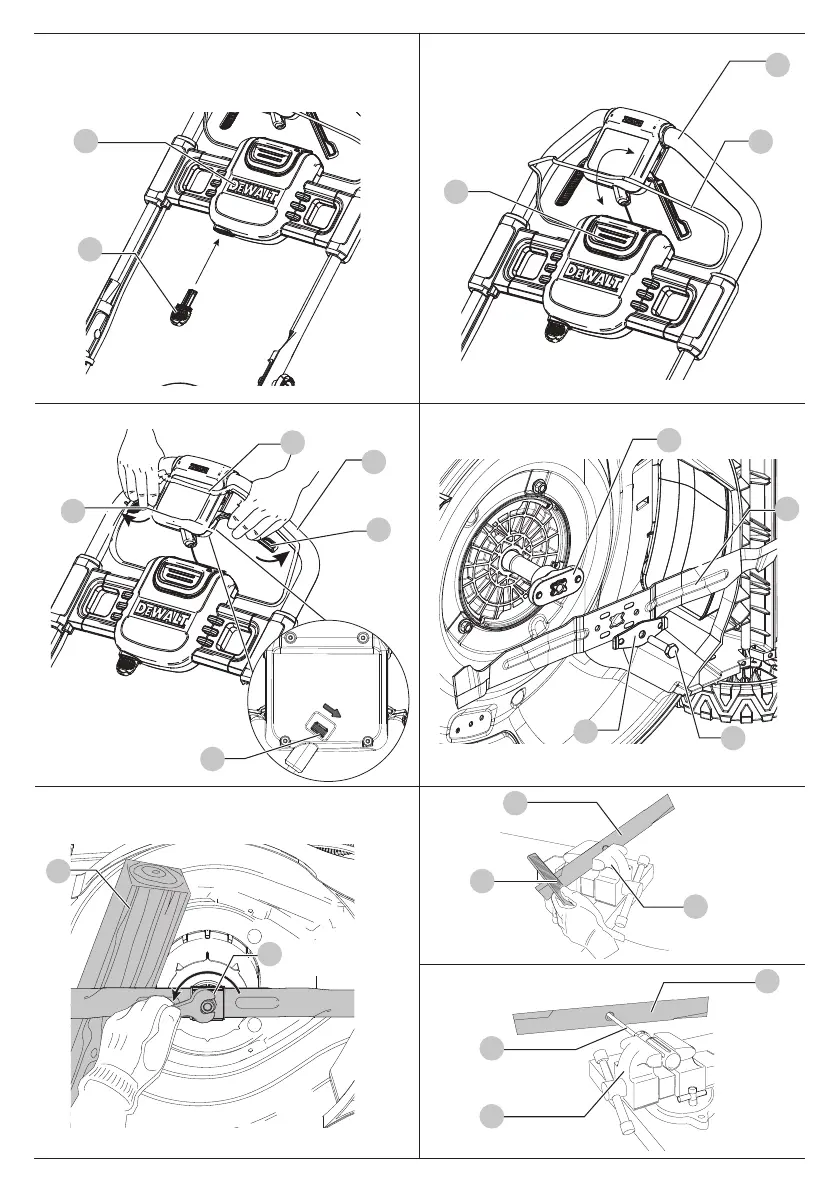 DEWALT

DEWALT

DEWALT