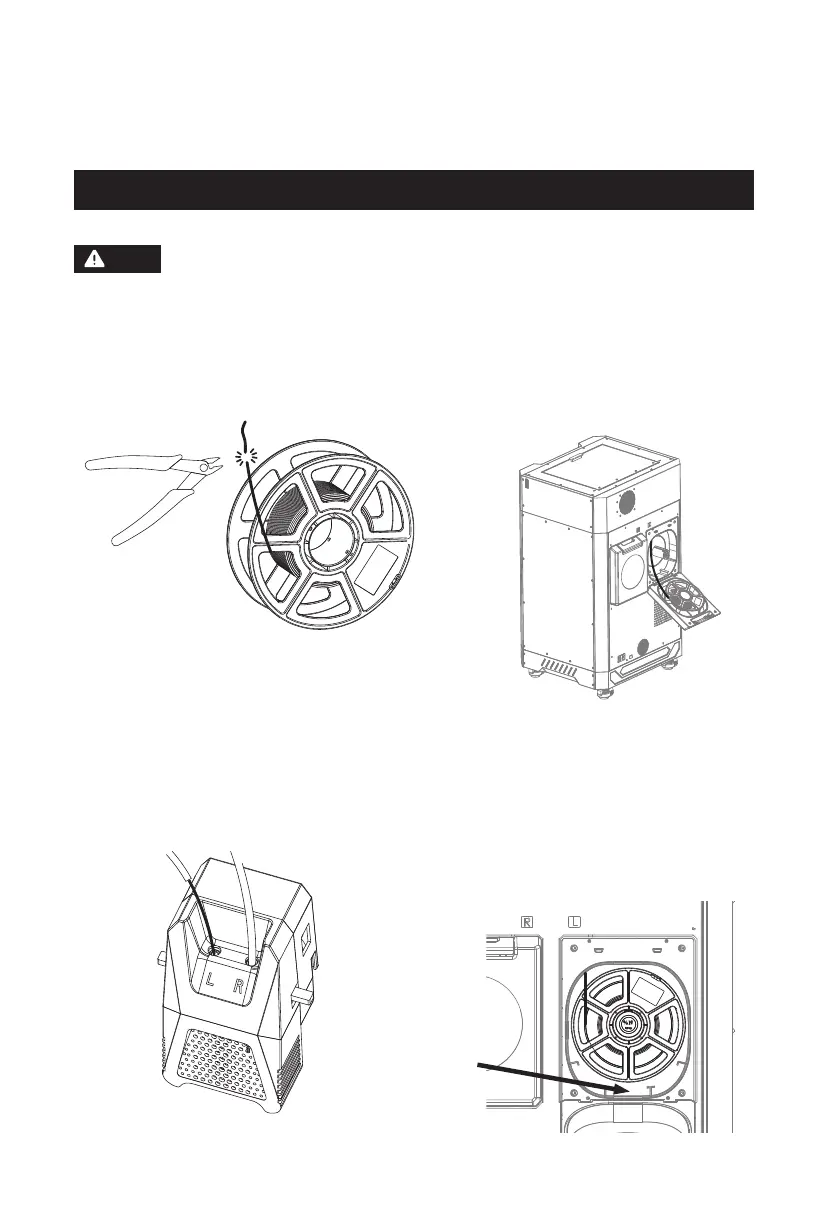 L R

R L