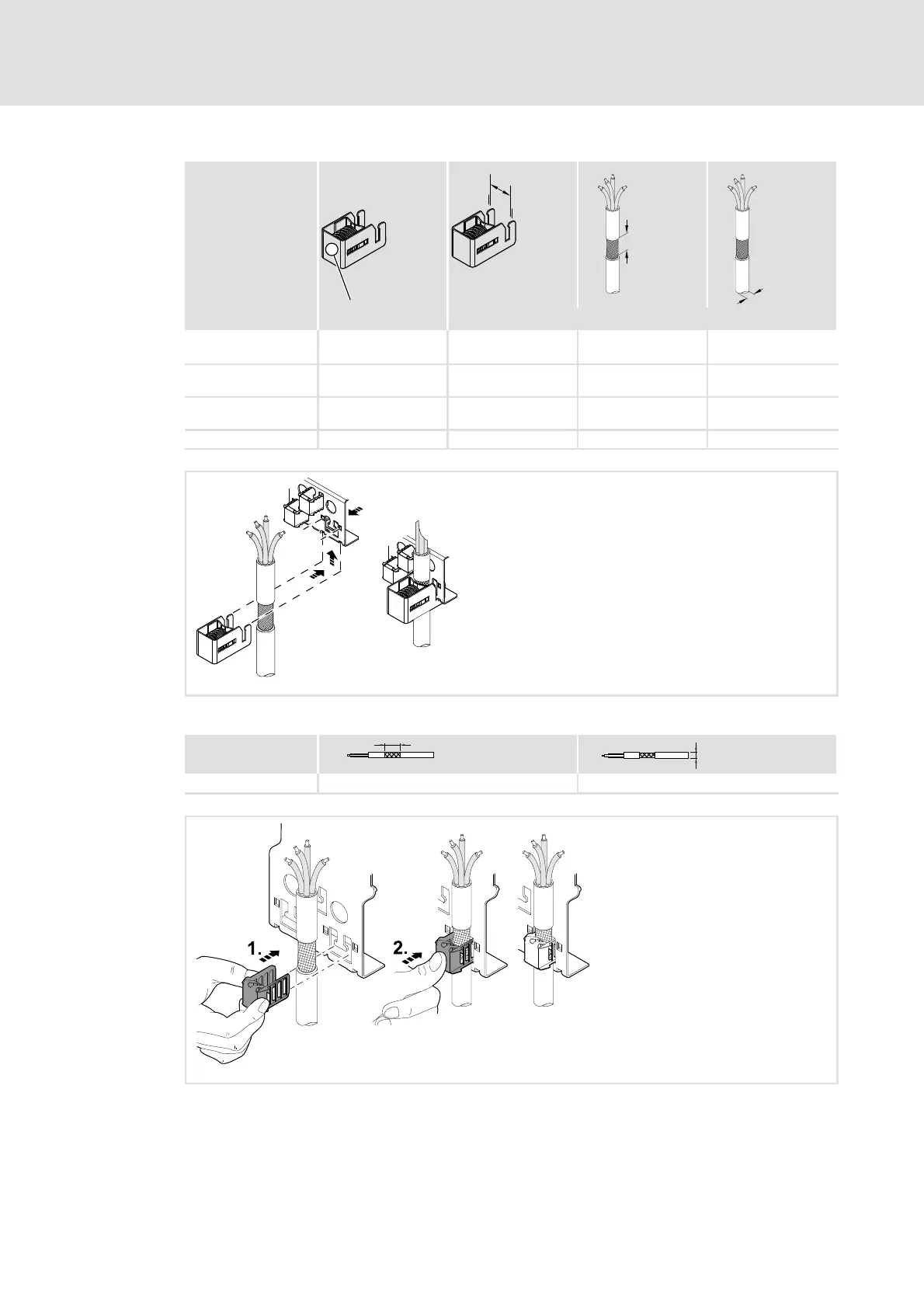 1.

2.