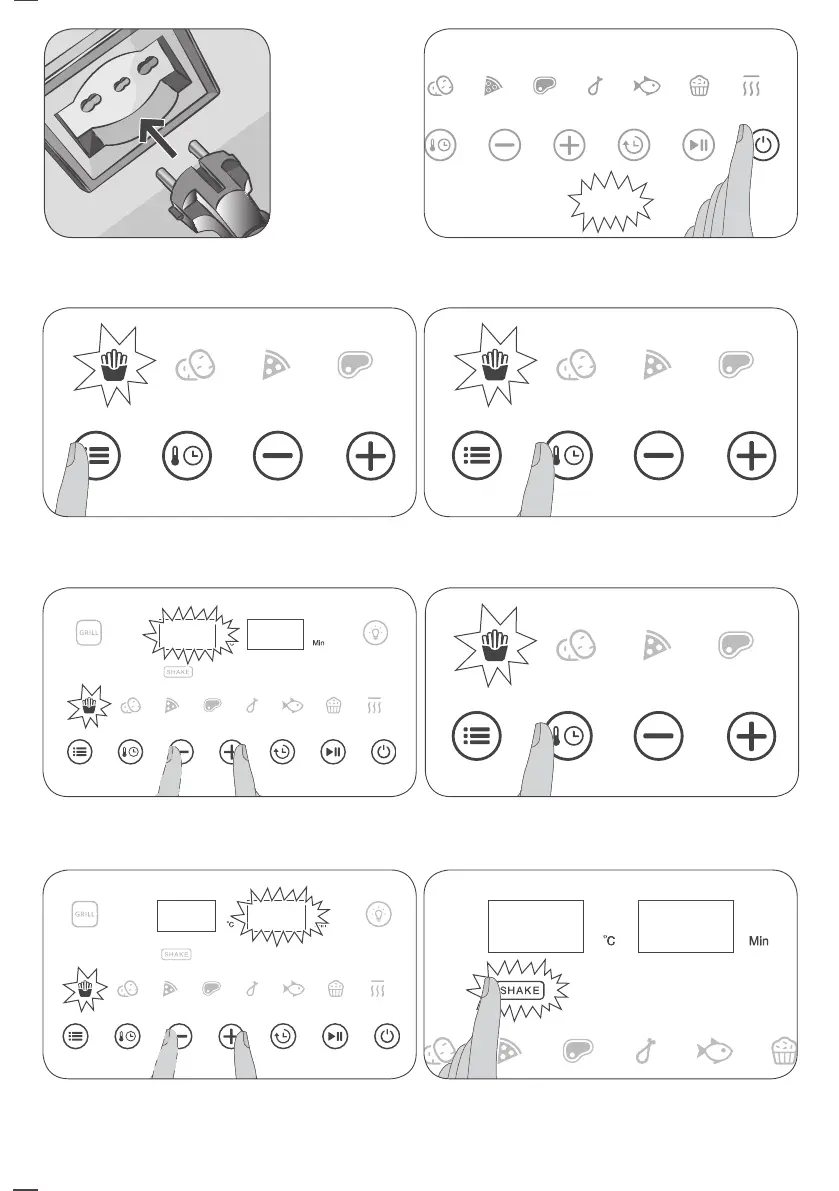 GRILL

Min

SHAKE

GRILL

°C

SHAKE

°C

Min

SHAKE