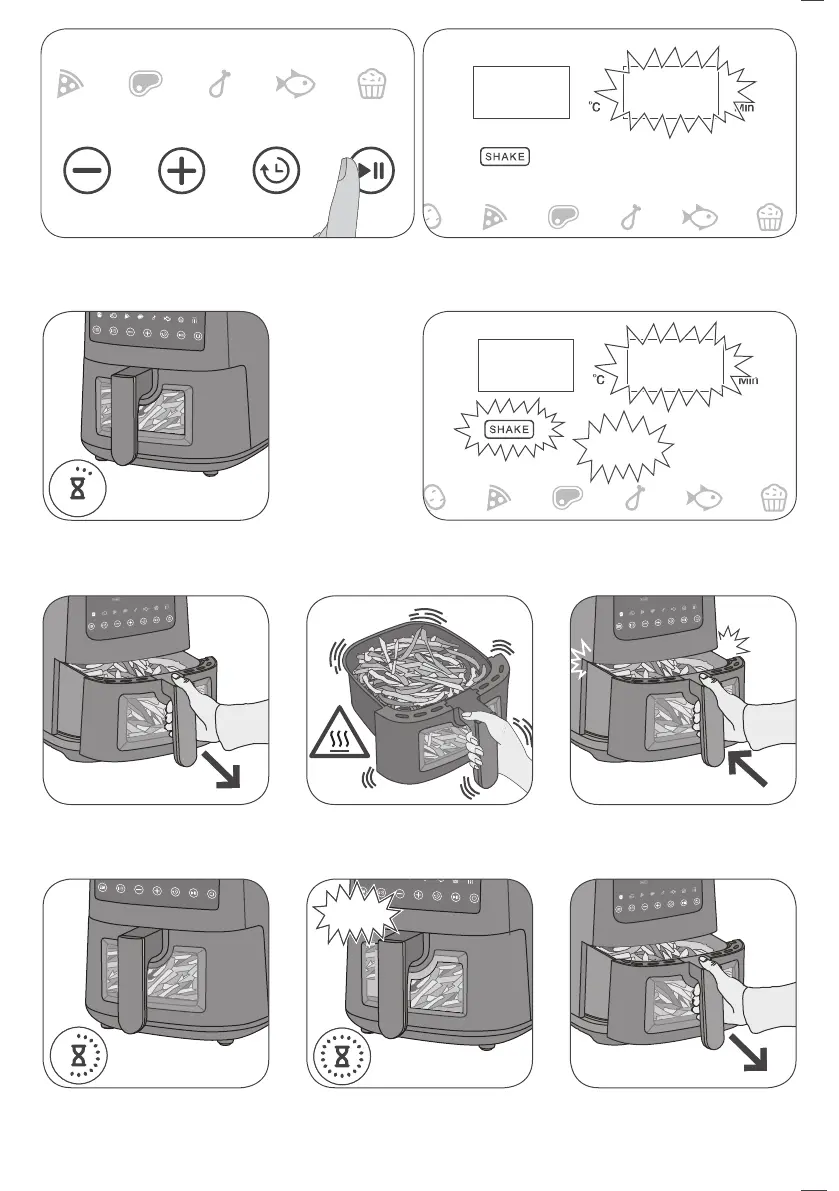 °C
Min
SHAKE

°C
Min
SHAKE