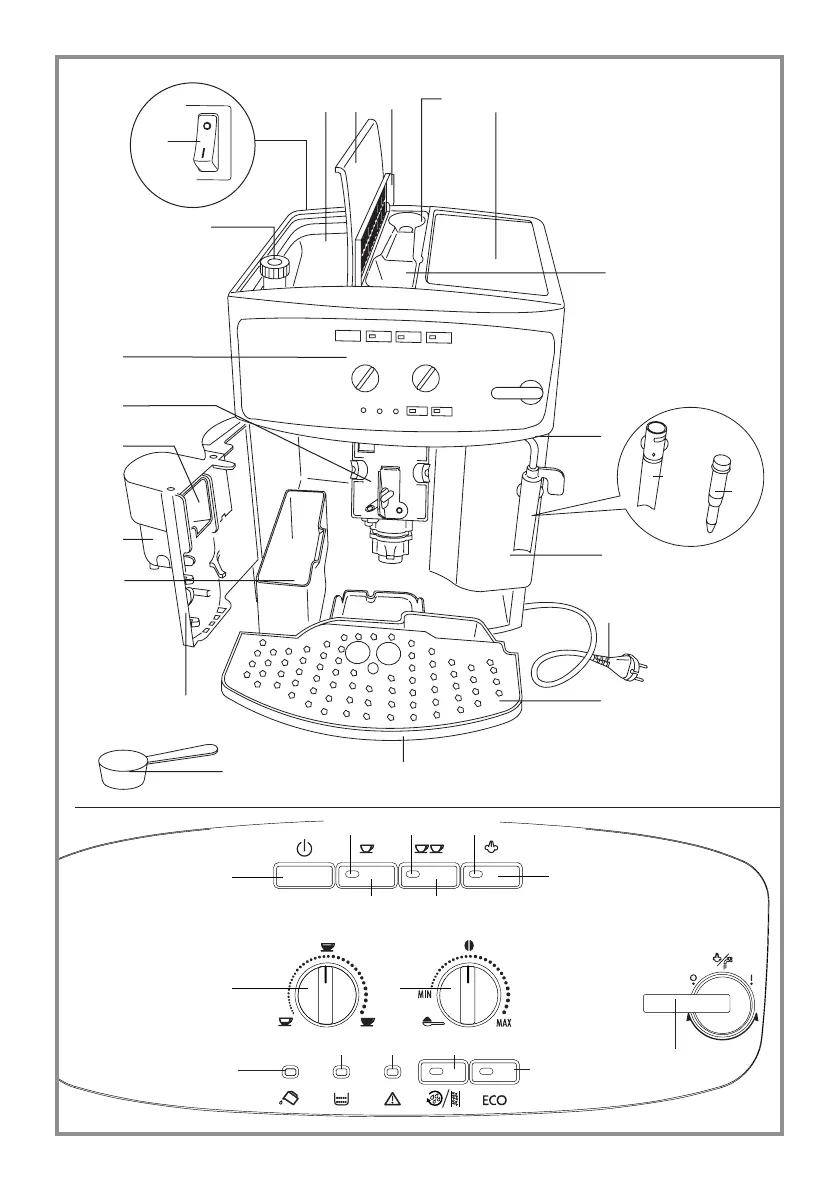 MIN
MAX
ECO