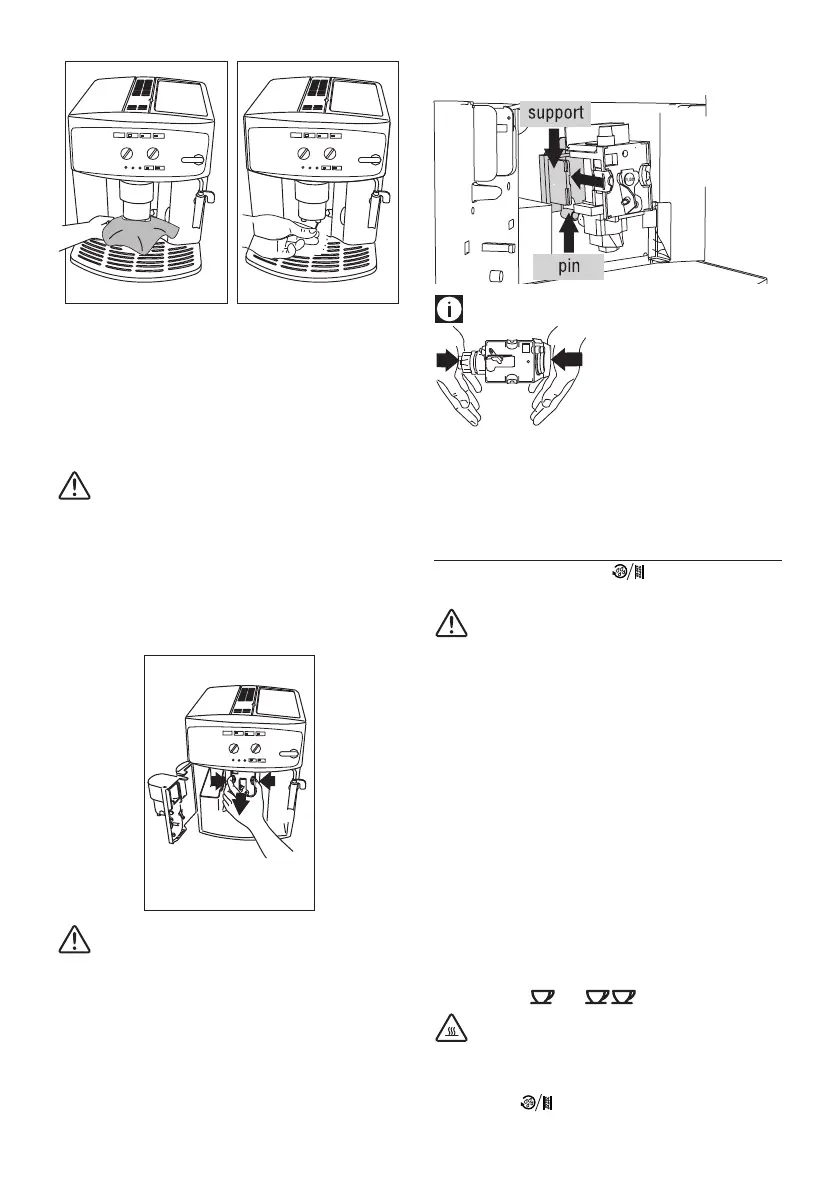 support

pin