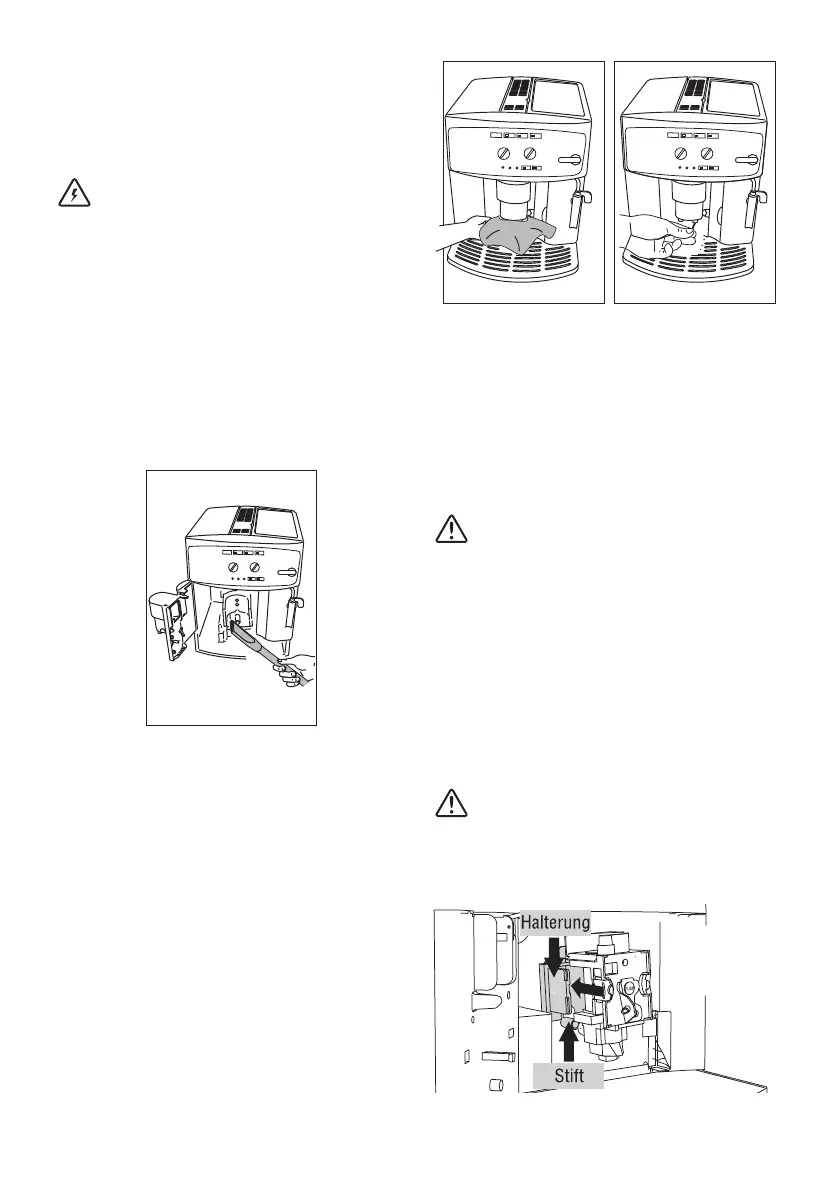 Halterung

Stift